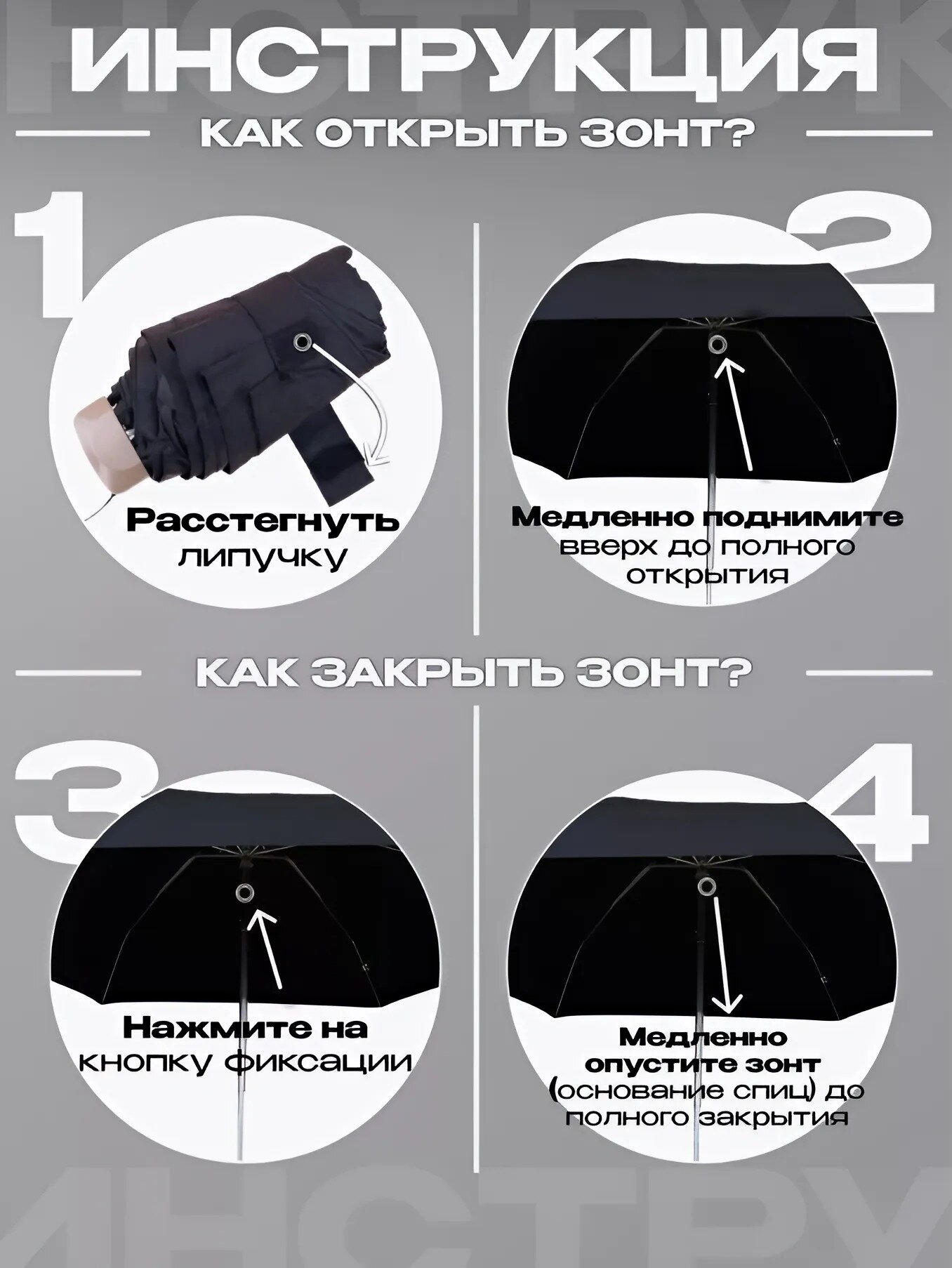 ИНСТРУКЦИЯ

КАК ОТКРЫТЬ ЗОНТ?

1

Расстегнуть липучку

2

Медленно поднимите вверх до полного открытия

КАК ЗАКРЫТЬ ЗОНТ?

3

Нажмите на кнопку фиксации

4

Медленно опустите зонт (основание спиц) до полного закрытия