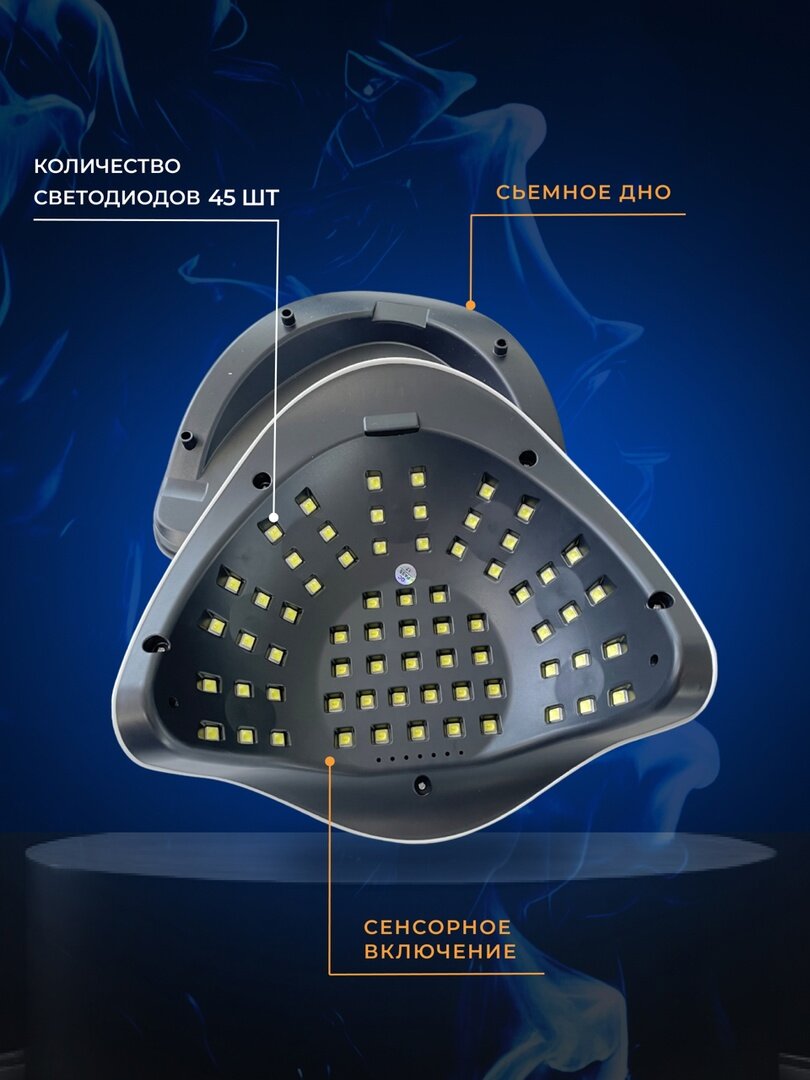 КОЛИЧЕСТВО СВЕТОДИОДОВ 45 ШТ

СЬЕМНОЕ ДНО

СЕНСОРНОЕ ВКЛЮЧЕНИЕ