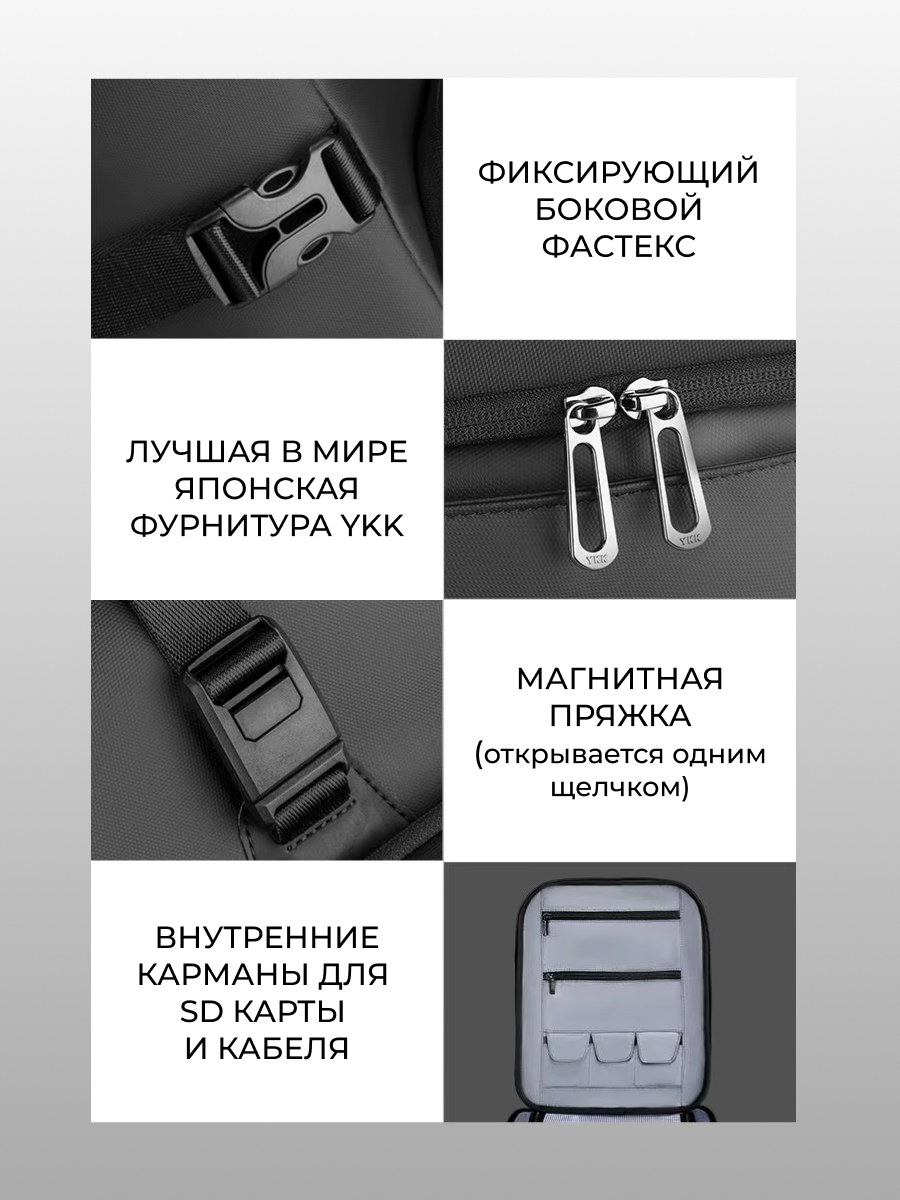 ФИКСИРУЮЩИЙ БОКОВОЙ ФАСТЕКС

ЛУЧШАЯ В МИРЕ ЯПОНСКАЯ ФУРНИТУРА YKK

YKK

YKK

МАГНИТНАЯ ПРЯЖКА (открывается одним щелчком)

ВНУТРЕННИЕ КАРМАНЫ ДЛЯ SD КАРТЫ И КАБЕЛЯ