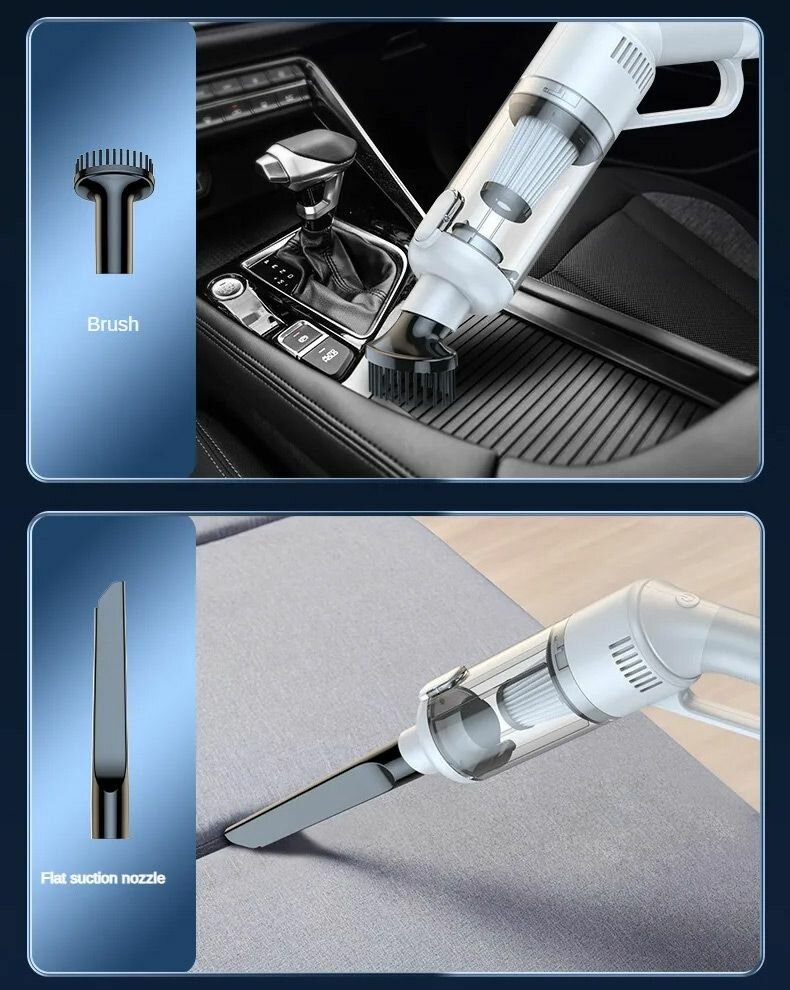 Brush

Flat suction nozzle