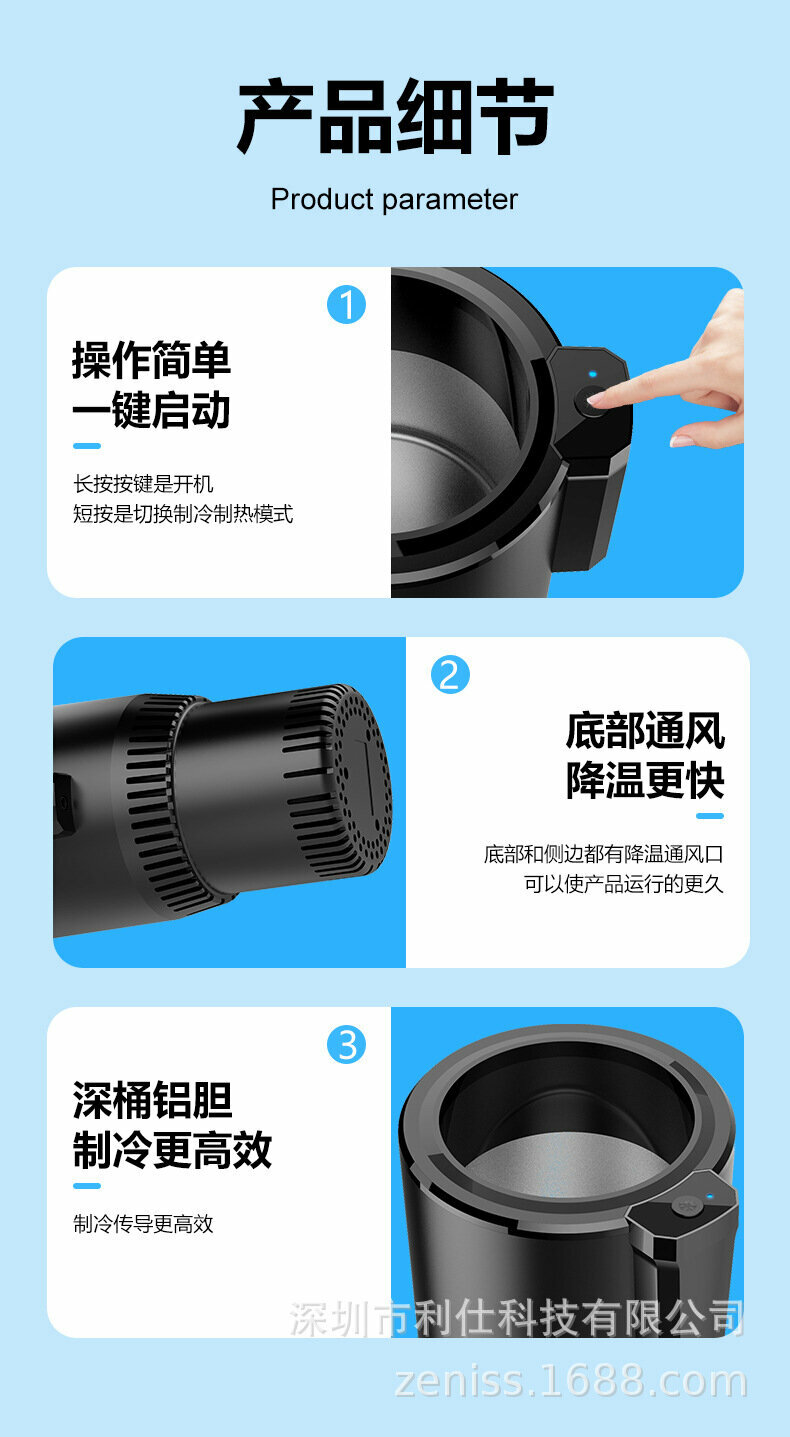 产品细节

Product parameter

1

操作简单
一键启动

长按按键是开机
短按是切换制冷制热模式

2

底部通风
降温更快

底部和侧边都有降温通风口
可以使产品运行的更久

3

深桶铝胆
制冷更高效

制冷传导更高效

深圳市利仕科技有限公司
zeniss.1688.com