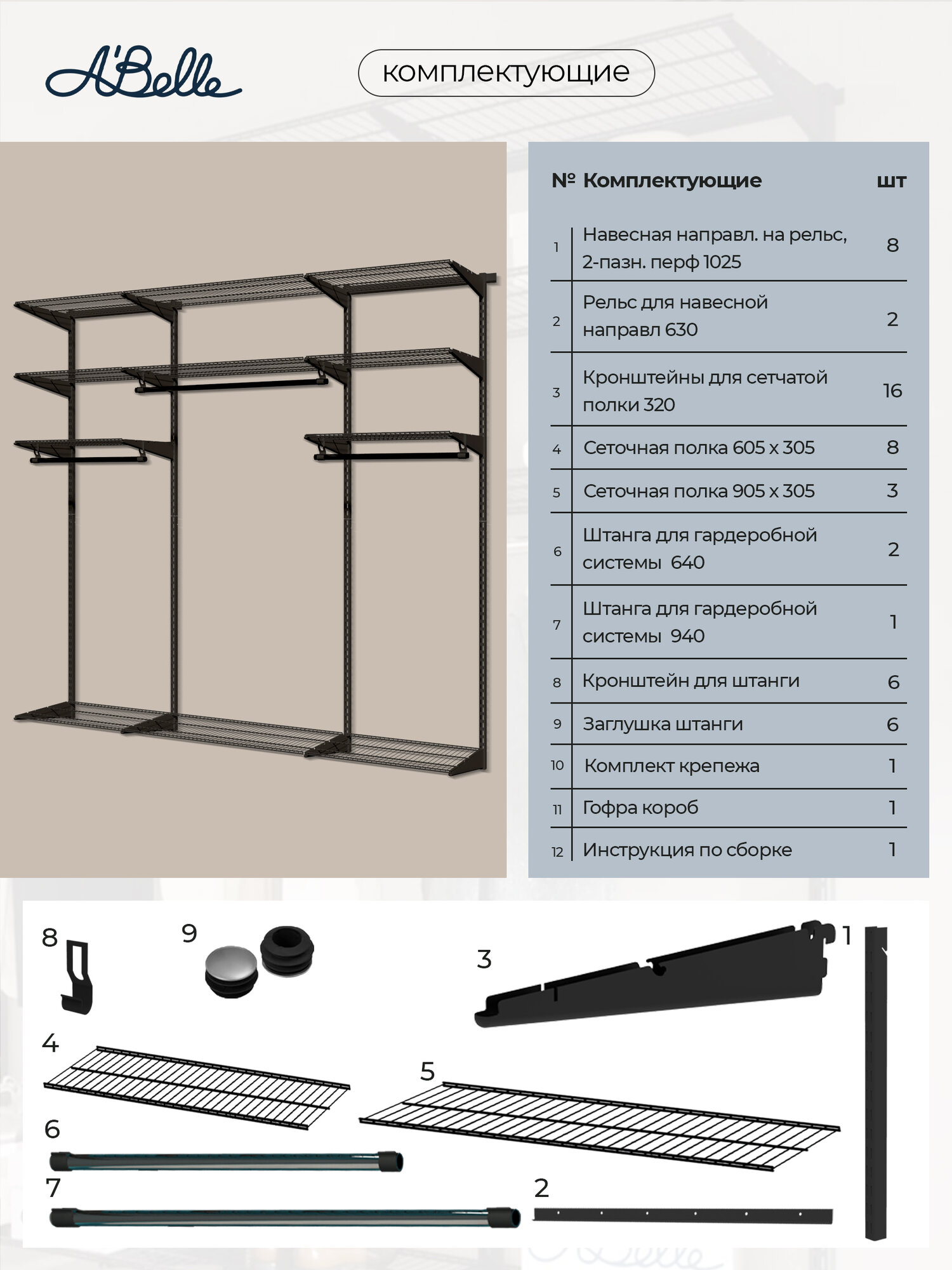 A'Belle

комплектующие

| № | Комплектующие | шт |
|---|---|---|
| 1 | Навесная направл. на рельс, 2-пазн. перф 1025 | 8 |
| 2 | Рельс для навесной направл 630 | 2 |
| 3 | Кронштейны для сетчатой полки 320 | 16 |
| 4 | Сеточная полка 605 x 305 | 8 |
| 5 | Сеточная полка 905 x 305 | 3 |
| 6 | Штанга для гардеробной системы 640 | 2 |
| 7 | Штанга для гардеробной системы 940 | 1 |
| 8 | Кронштейн для штанги | 6 |
| 9 | Заглушка штанги | 6 |
| 10 | Комплект крепежа | 1 |
| 11 | Гофра короб | 1 |
| 12 | Инструкция по сборке | 1 |

8 9 3 1 4 5 6 7 2