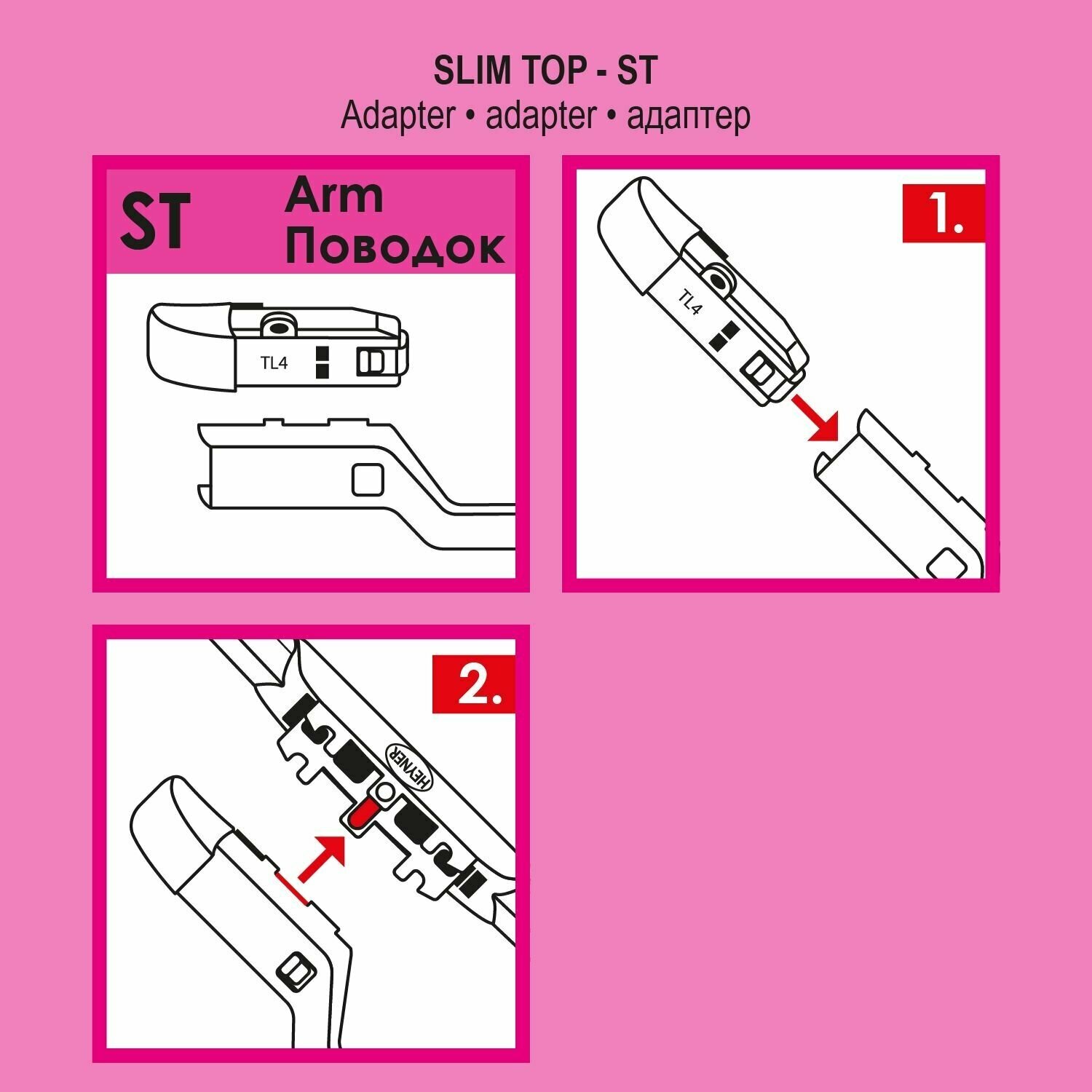 SLIM TOP - ST
Adapter • adapter • адаптер

ST
Arm
Поводок

TL4

1.

TL4

2.

HEYNER