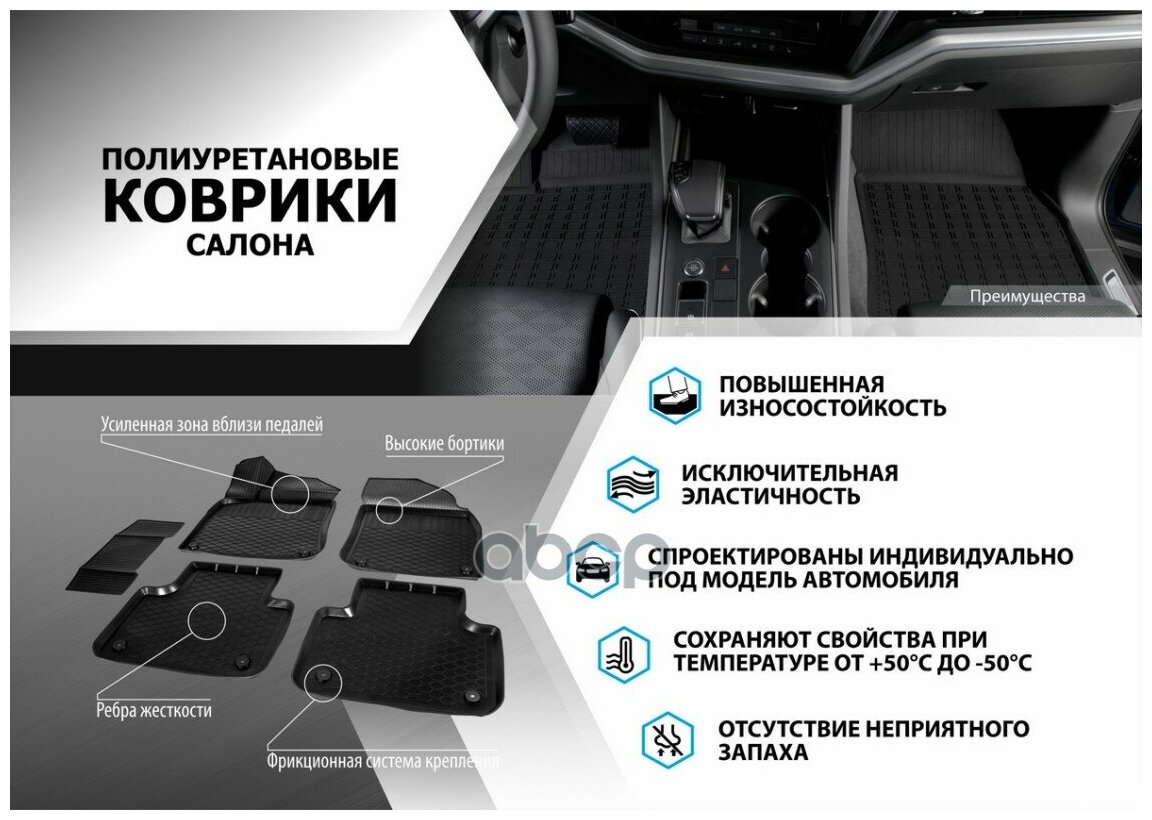 ПОЛИУРЕТАНОВЫЕ
КОВРИКИ
САЛОНА

Преимущества

Усиленная зона вблизи педалей

Высокие бортики

Ребра жесткости

Фрикционная система крепления

ПОВЫШЕННАЯ ИЗНОСОСТОЙКОСТЬ

ИСКЛЮЧИТЕЛЬНАЯ ЭЛАСТИЧНОСТЬ

СПРОЕКТИРОВАНЫ ИНДИВИДУАЛЬНО ПОД МОДЕЛЬ АВТОМОБИЛЯ

СОХРАНЯЮТ СВОЙСТВА ПРИ ТЕМПЕРАТУРЕ ОТ +50°С ДО -50°С

ОТСУТСТВИЕ НЕПРИЯТНОГО ЗАПАХА

abcp