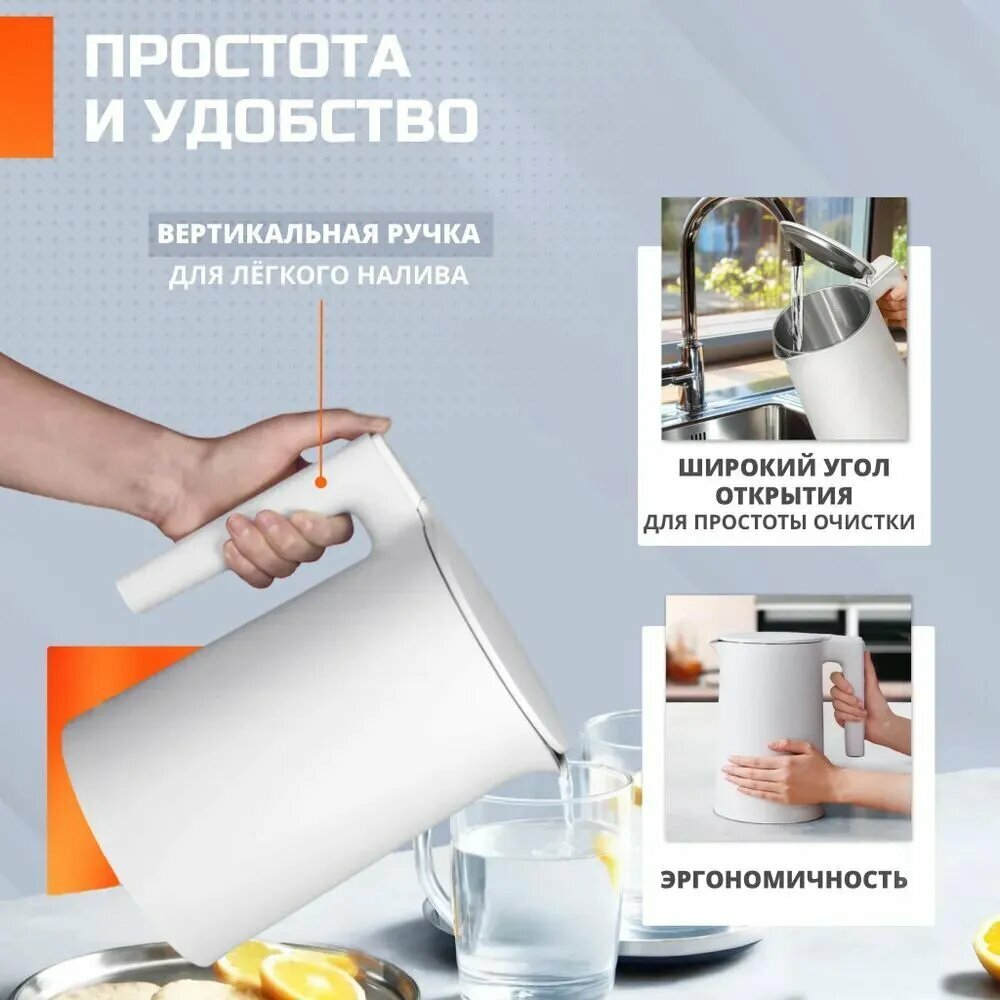 ПРОСТОТА
И УДОБСТВО

ВЕРТИКАЛЬНАЯ РУЧКА
ДЛЯ ЛЁГКОГО НАЛИВА

ШИРОКИЙ УГОЛ
ОТКРЫТИЯ
ДЛЯ ПРОСТОТЫ ОЧИСТКИ

ЭРГОНОМИЧНОСТЬ