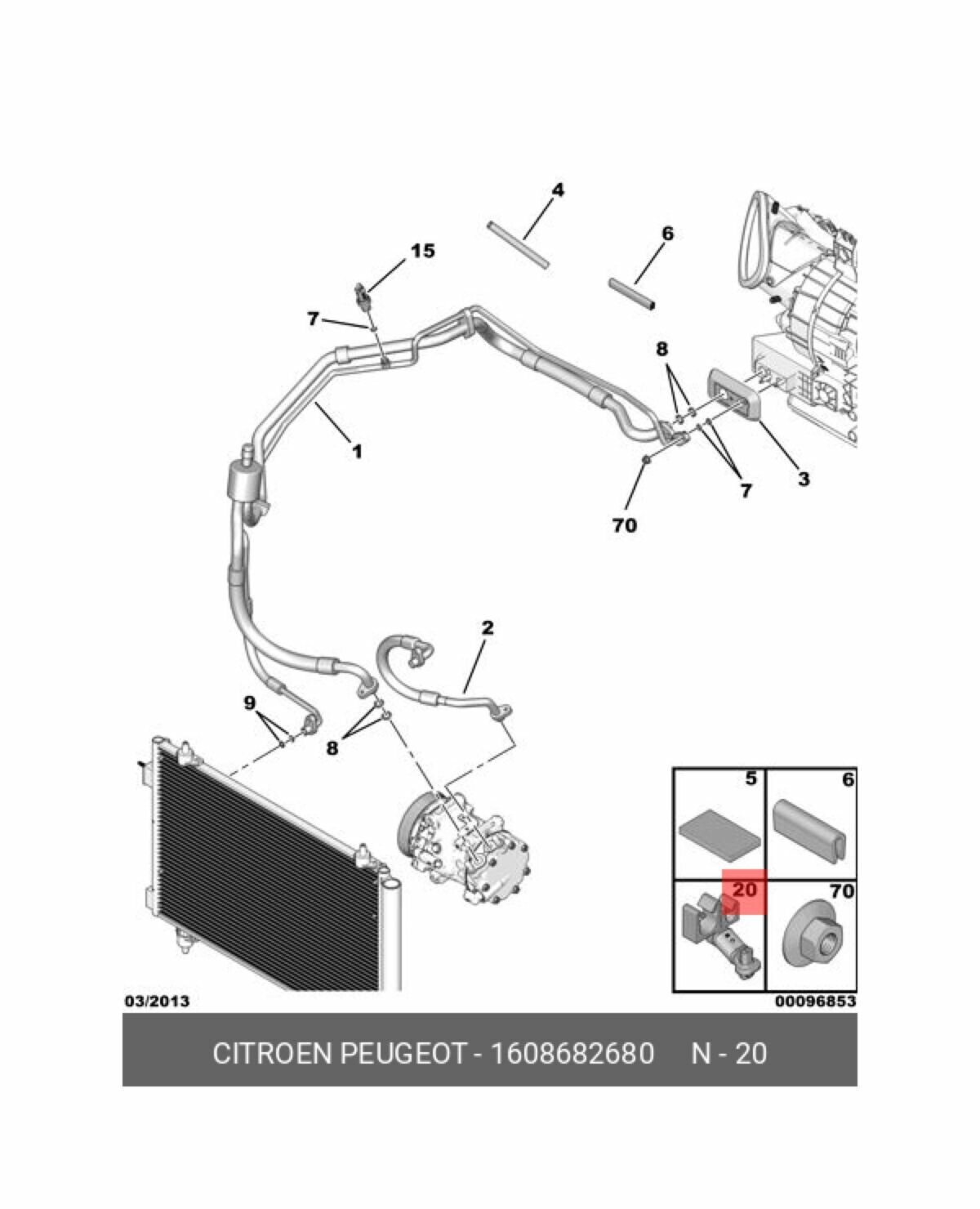 4
15
6
7
8
1
3
7
70
2
9
8
5
6
20
70
03/2013
00096853
CITROEN PEUGEOT - 1608682680 N - 20