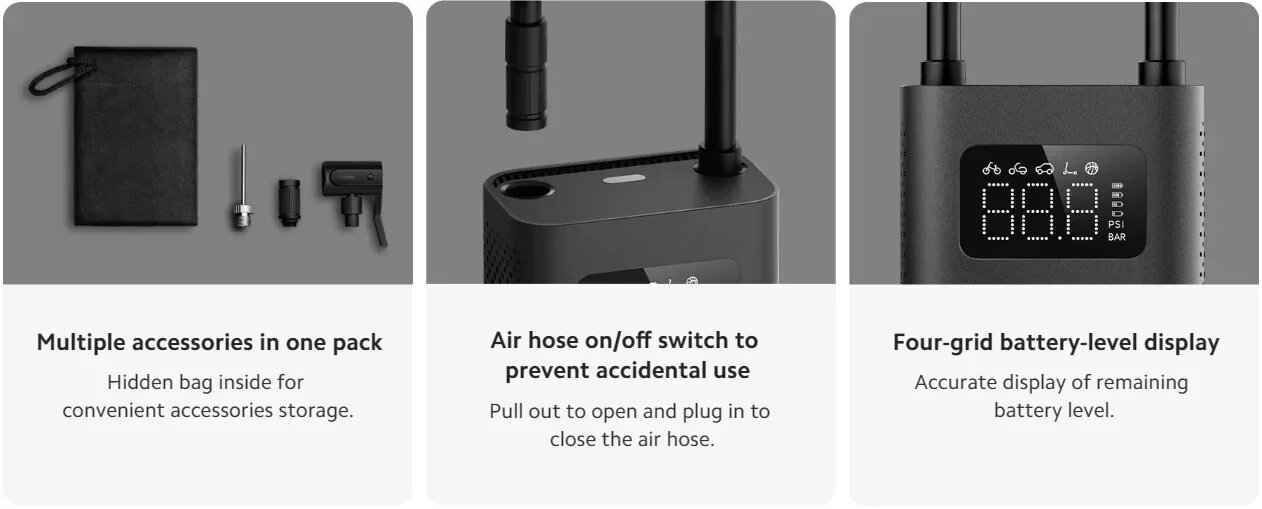 Multiple accessories in one pack

Hidden bag inside for convenient accessories storage.

Air hose on/off switch to prevent accidental use

Pull out to open and plug in to close the air hose.

88.8
PSI
BAR

Four-grid battery-level display

Accurate display of remaining battery level.