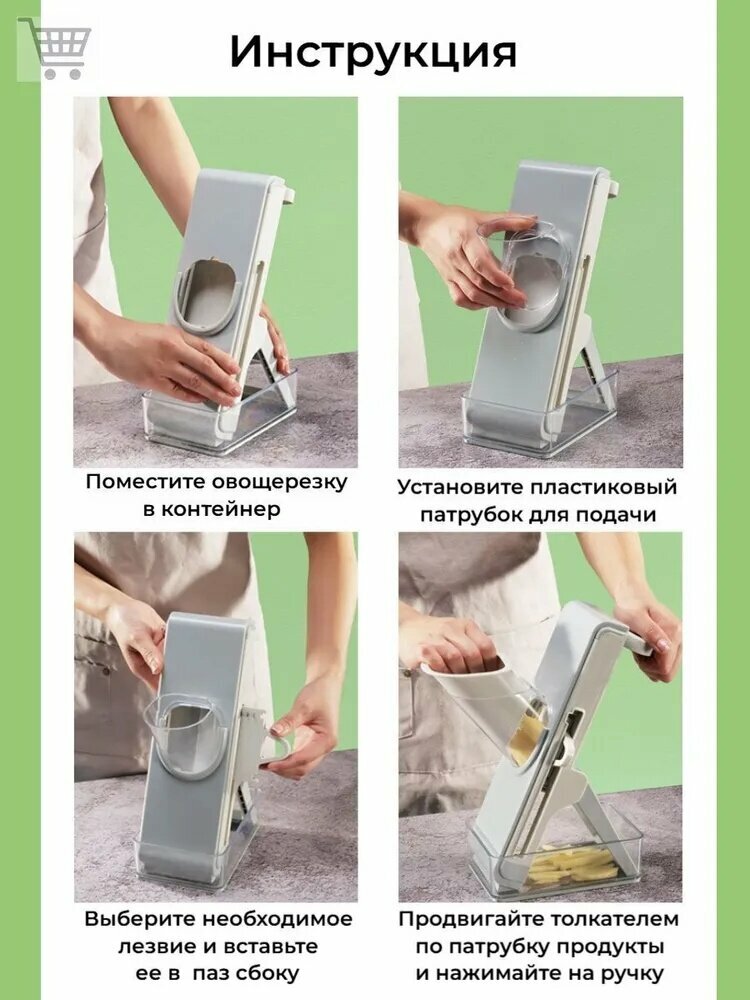 Инструкция

Поместите овощерезку в контейнер

Установите пластиковый патрубок для подачи

Выберите необходимое лезвие и вставьте ее в паз сбоку

Продвигайте толкателем по патрубку продукты и нажимайте на ручку