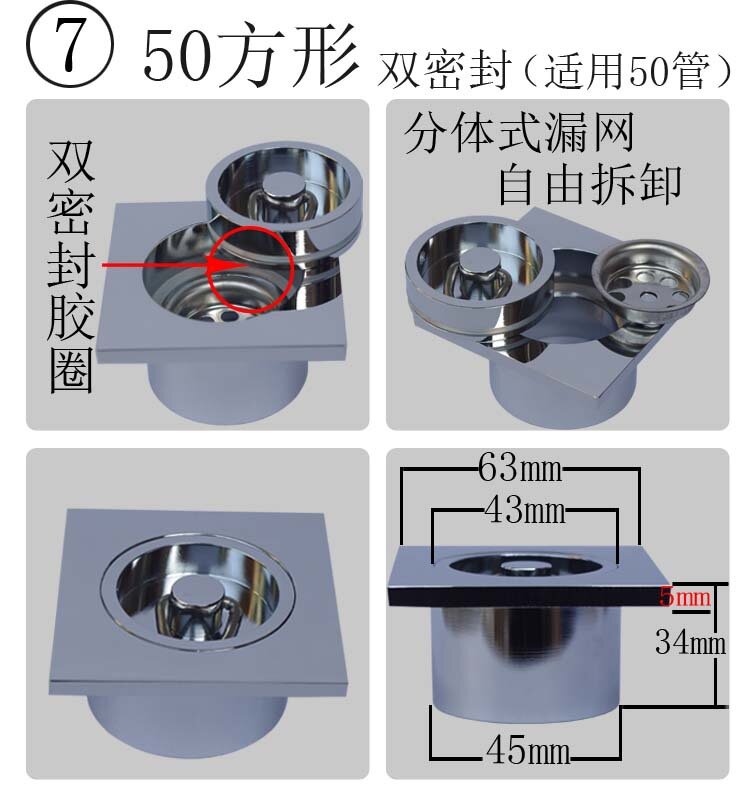 ⑦ 50方形 双密封（适用50管）

双密封胶圈

分体式漏网
自由拆卸

63mm
43mm
5mm
34mm
45mm