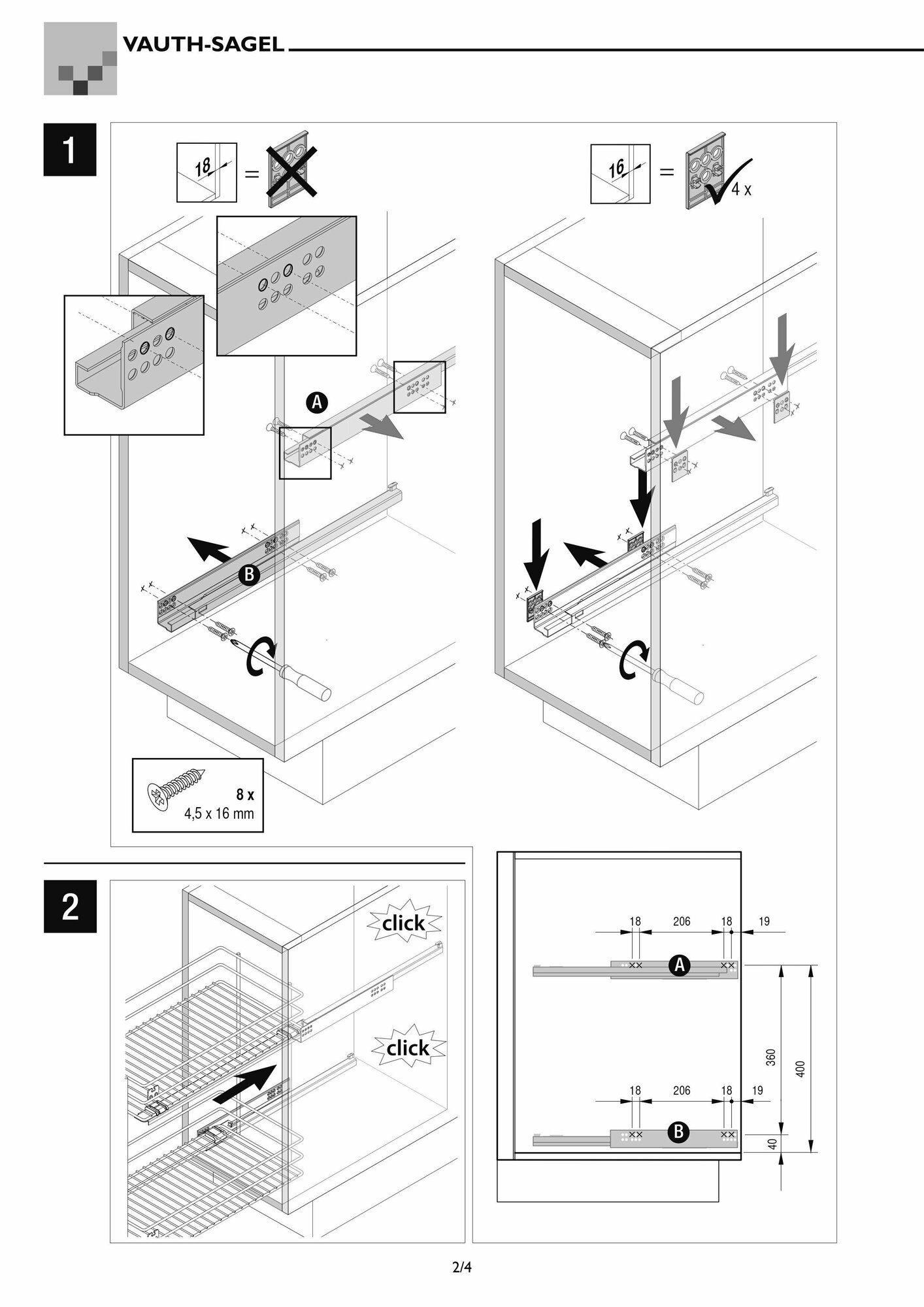 VAUTH-SAGEL

1

18 =

16 = 4 x

A

B

8 x
4,5 x 16 mm

2

click

click

18 206 18 19

A

360

400

18 206 18 19

B

40

2/4