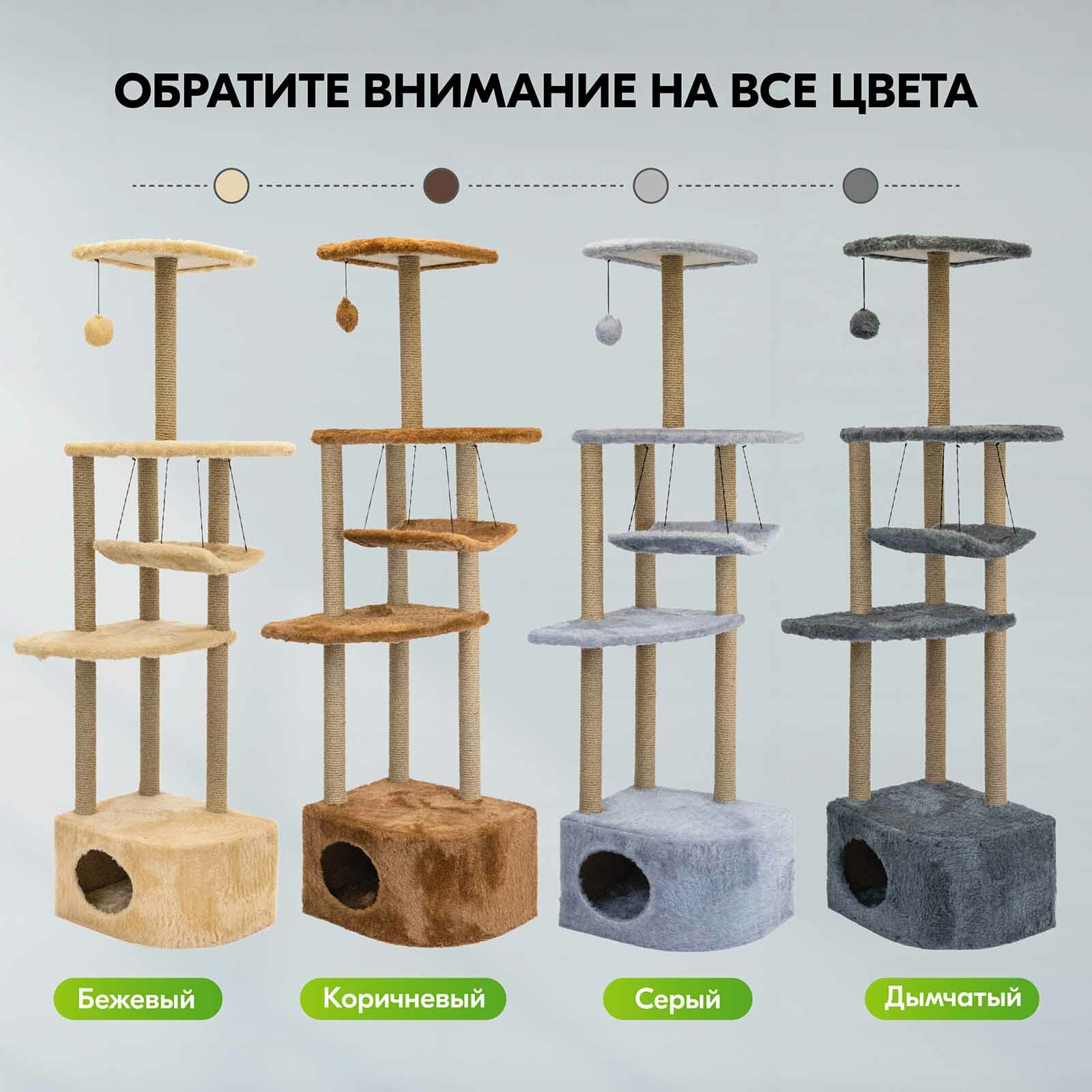 ОБРАТИТЕ ВНИМАНИЕ НА ВСЕ ЦВЕТА

Бежевый

Коричневый

Серый

Дымчатый