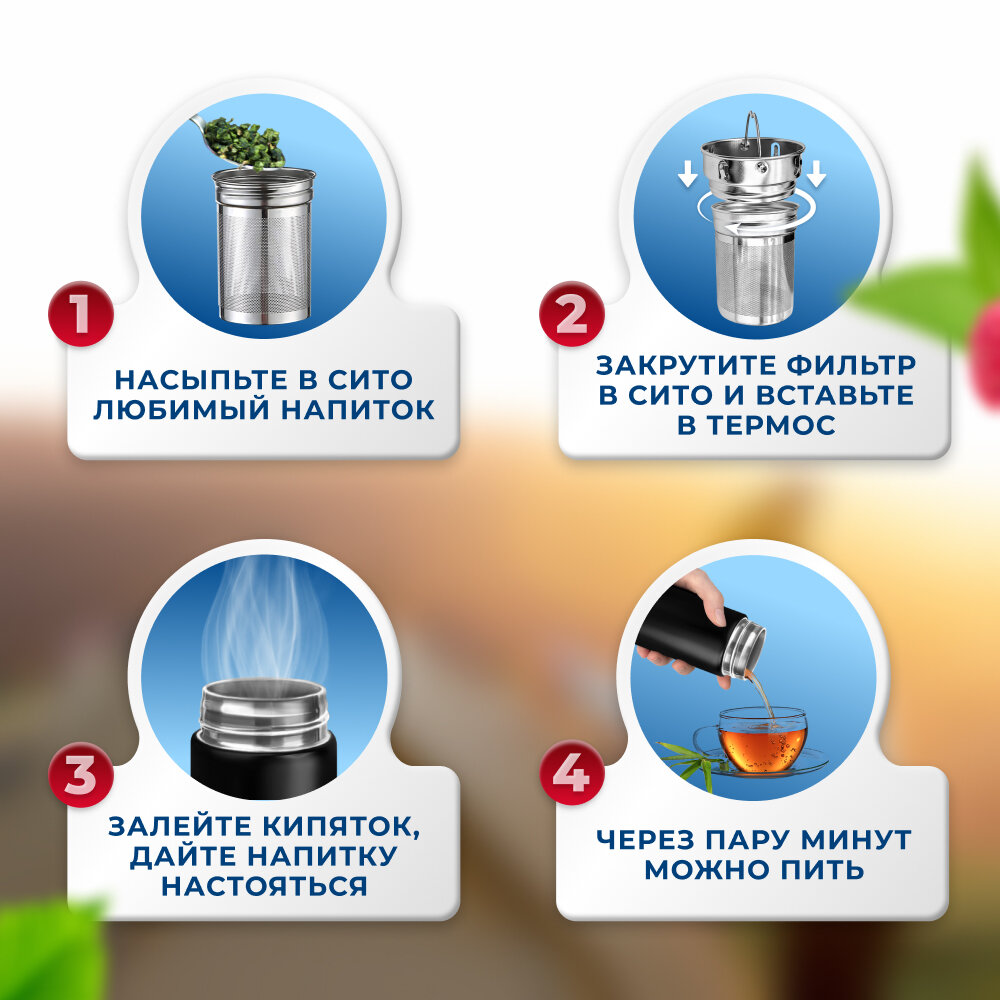 1

НАСЫПЬТЕ В СИТО ЛЮБИМЫЙ НАПИТОК

2

ЗАКРУТИТЕ ФИЛЬТР В СИТО И ВСТАВЬТЕ В ТЕРМОС

3

ЗАЛЕЙТЕ КИПЯТОК, ДАЙТЕ НАПИТКУ НАСТОЯТЬСЯ

4

ЧЕРЕЗ ПАРУ МИНУТ МОЖНО ПИТЬ