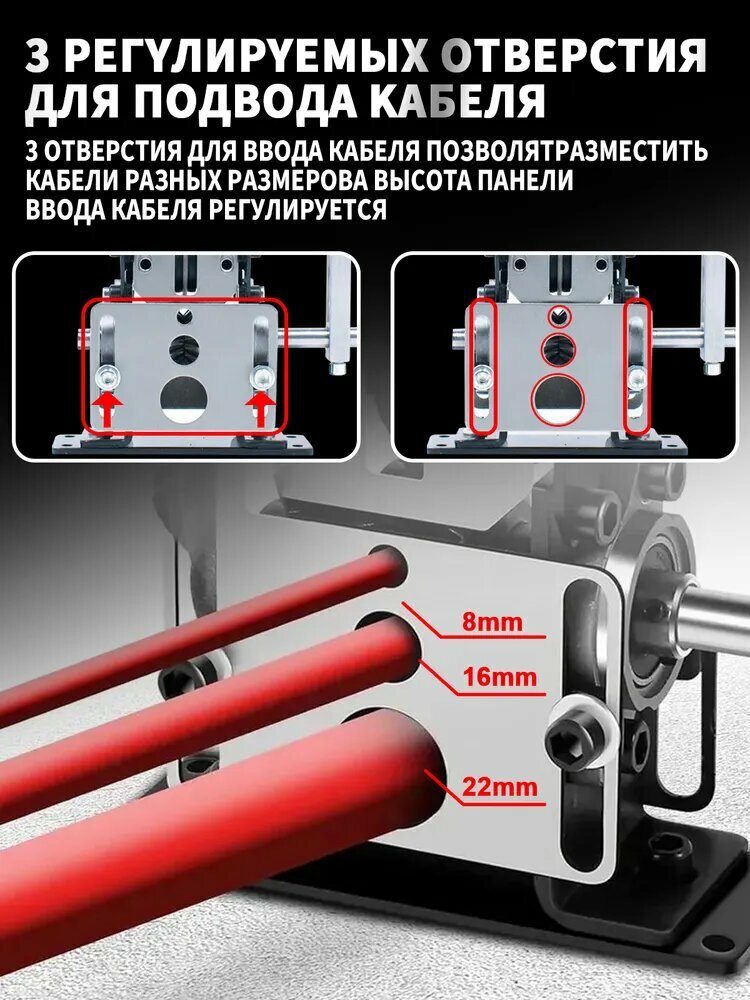 3 РЕГУЛИРУЕМЫХ ОТВЕРСТИЯ ДЛЯ ПОДВОДА КАБЕЛЯ

3 ОТВЕРСТИЯ ДЛЯ ВВОДА КАБЕЛЯ ПОЗВОЛЯТРАЗМЕСТИТЬ КАБЕЛИ РАЗНЫХ РАЗМЕРОВА ВЫСОТА ПАНЕЛИ ВВОДА КАБЕЛЯ РЕГУЛИРУЕТСЯ

8mm
16mm
22mm