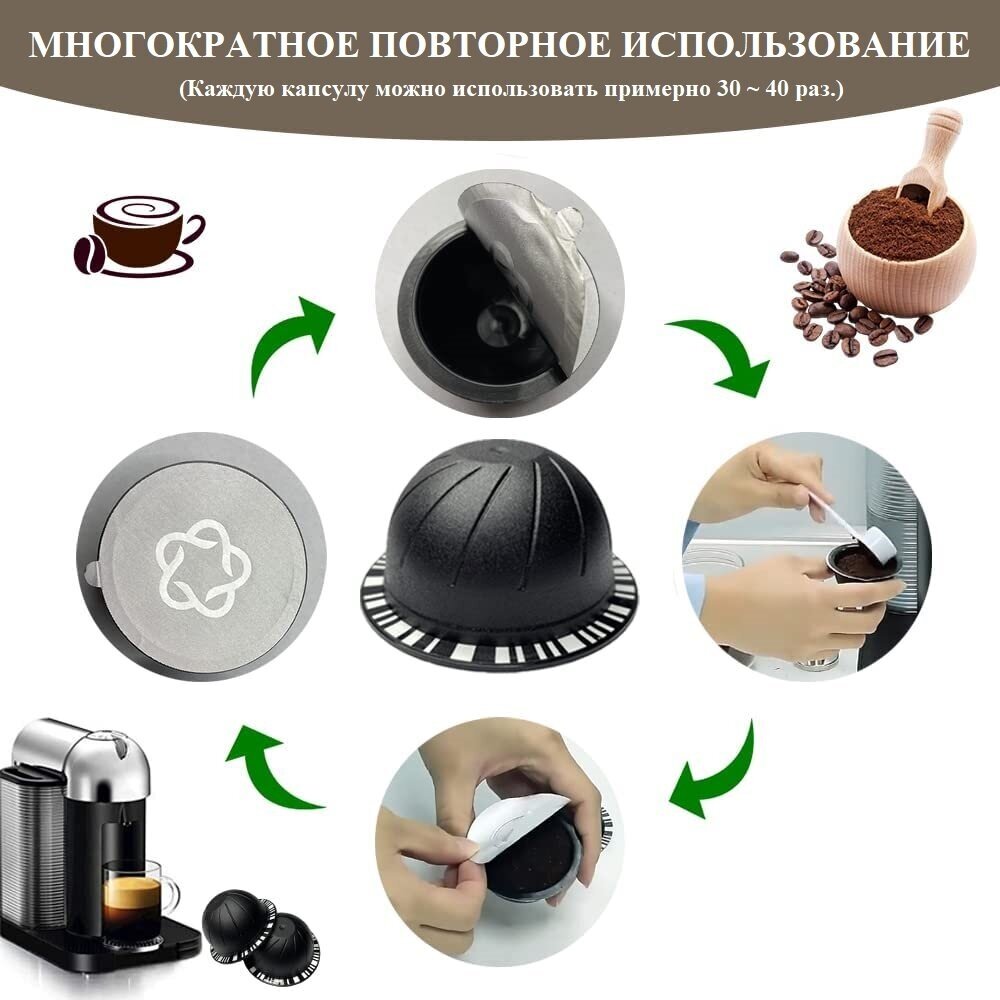 МНОГОКРАТНОЕ ПОВТОРНОЕ ИСПОЛЬЗОВАНИЕ
(Каждую капсулу можно использовать примерно 30 ~ 40 раз.)