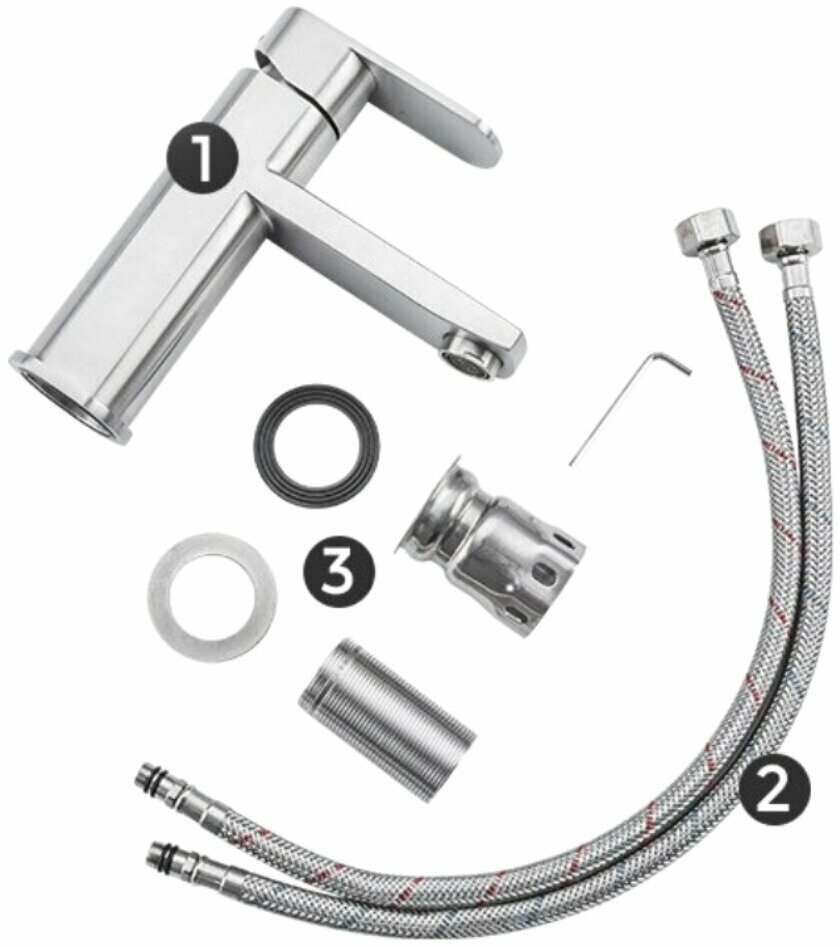 1

3

2