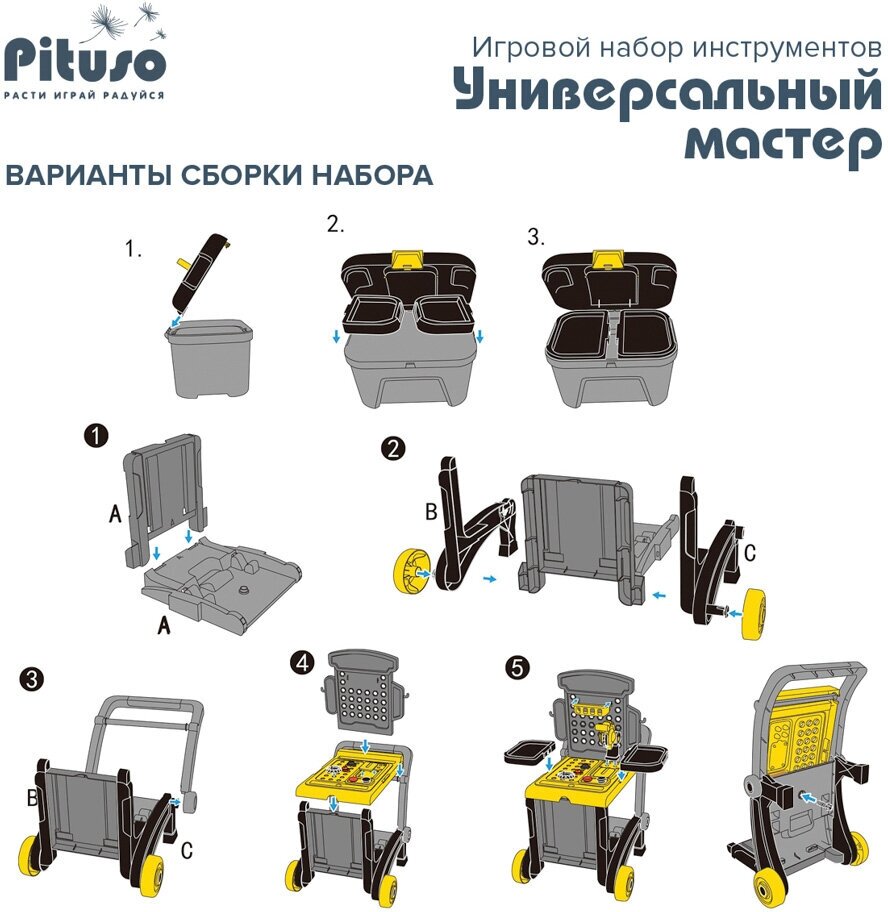 Pituso
РАСТИ ИГРАЙ РАДУЙСЯ

Игровой набор инструментов
Универсальный мастер

ВАРИАНТЫ СБОРКИ НАБОРА

1.

2.

3.

1

A

A

2

B

C

3

B

C

4

5