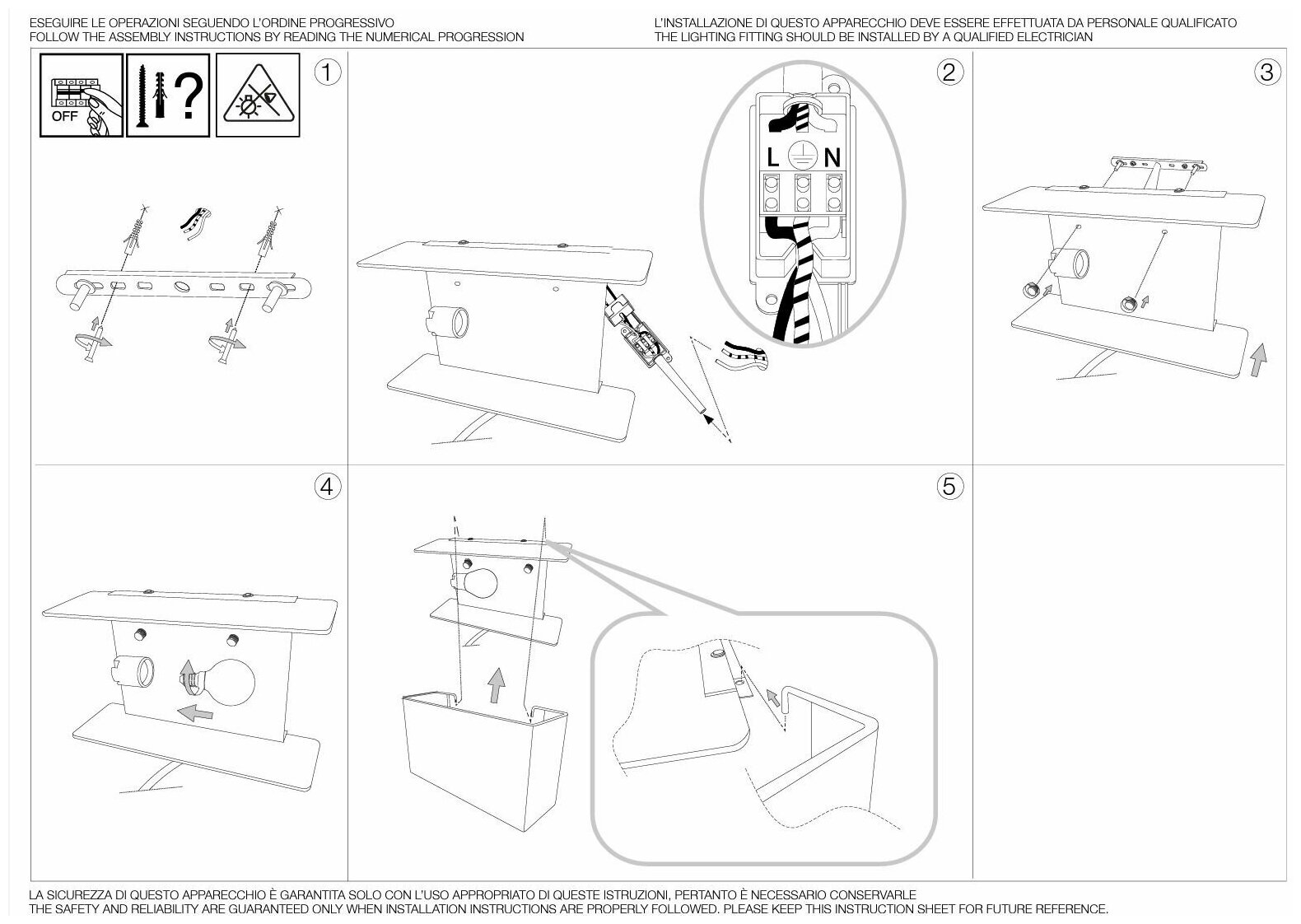 ESEGUIRE LE OPERAZIONI SEGUENDO L'ORDINE PROGRESSIVO
FOLLOW THE ASSEMBLY INSTRUCTIONS BY READING THE NUMERICAL PROGRESSION

L'INSTALLAZIONE DI QUESTO APPARECCHIO DEVE ESSERE EFFETTUATA DA PERSONALE QUALIFICATO
THE LIGHTING FITTING SHOULD BE INSTALLED BY A QUALIFIED ELECTRICIAN

OFF

?

1

2

L N

3

4

5

LA SICUREZZA DI QUESTO APPARECCHIO È GARANTITA SOLO CON L'USO APPROPRIATO DI QUESTE ISTRUZIONI, PERTANTO È NECESSARIO CONSERVARLE
THE SAFETY AND RELIABILITY ARE GUARANTEED ONLY WHEN INSTALLATION INSTRUCTIONS ARE PROPERLY FOLLOWED. PLEASE KEEP THIS INSTRUCTION SHEET FOR FUTURE REFERENCE.