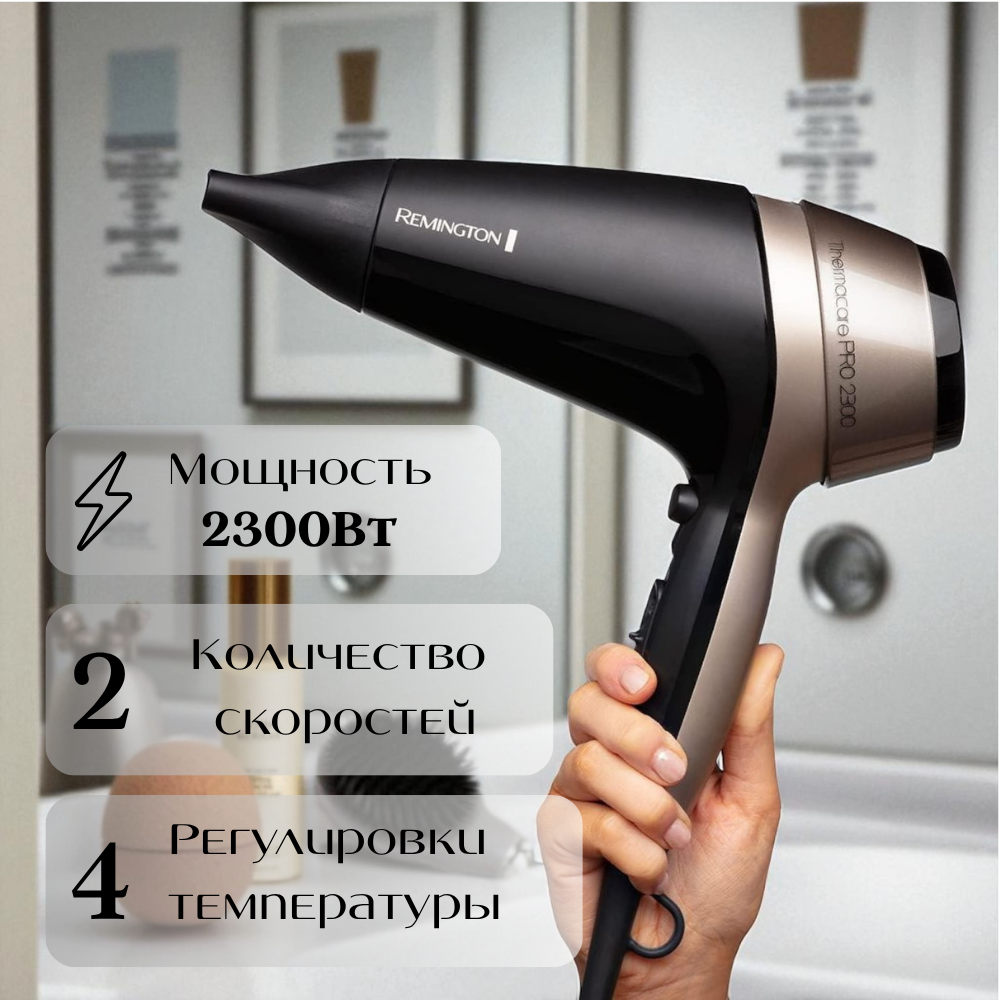 REMINGTON

Thermacare PRO 2300

Мощность
2300Вт

2 Количество скоростей

4 Регулировки температуры