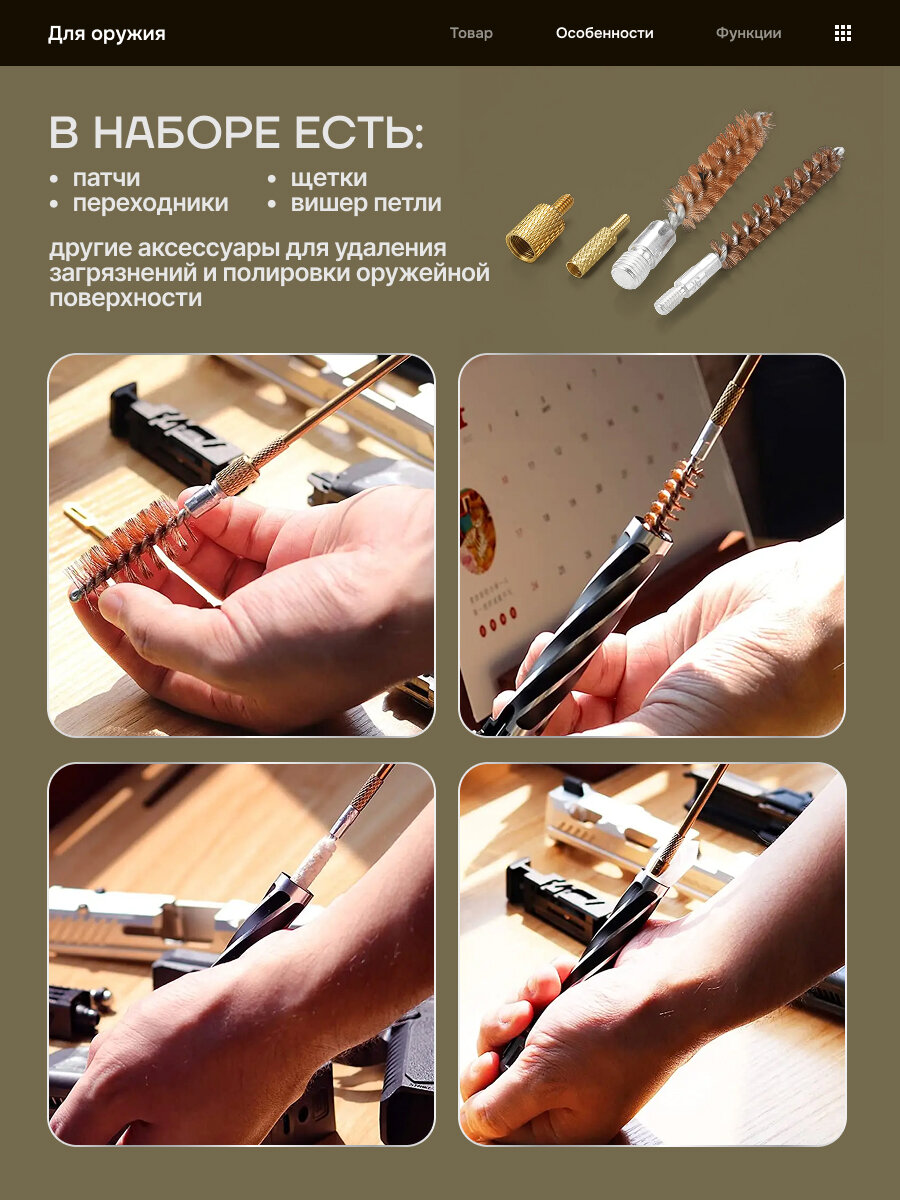 Для оружия

Товар

Особенности

Функции

В НАБОРЕ ЕСТЬ:

• патчи
• переходники

• щетки
• вишер петли

другие аксессуары для удаления загрязнений и полировки оружейной поверхности