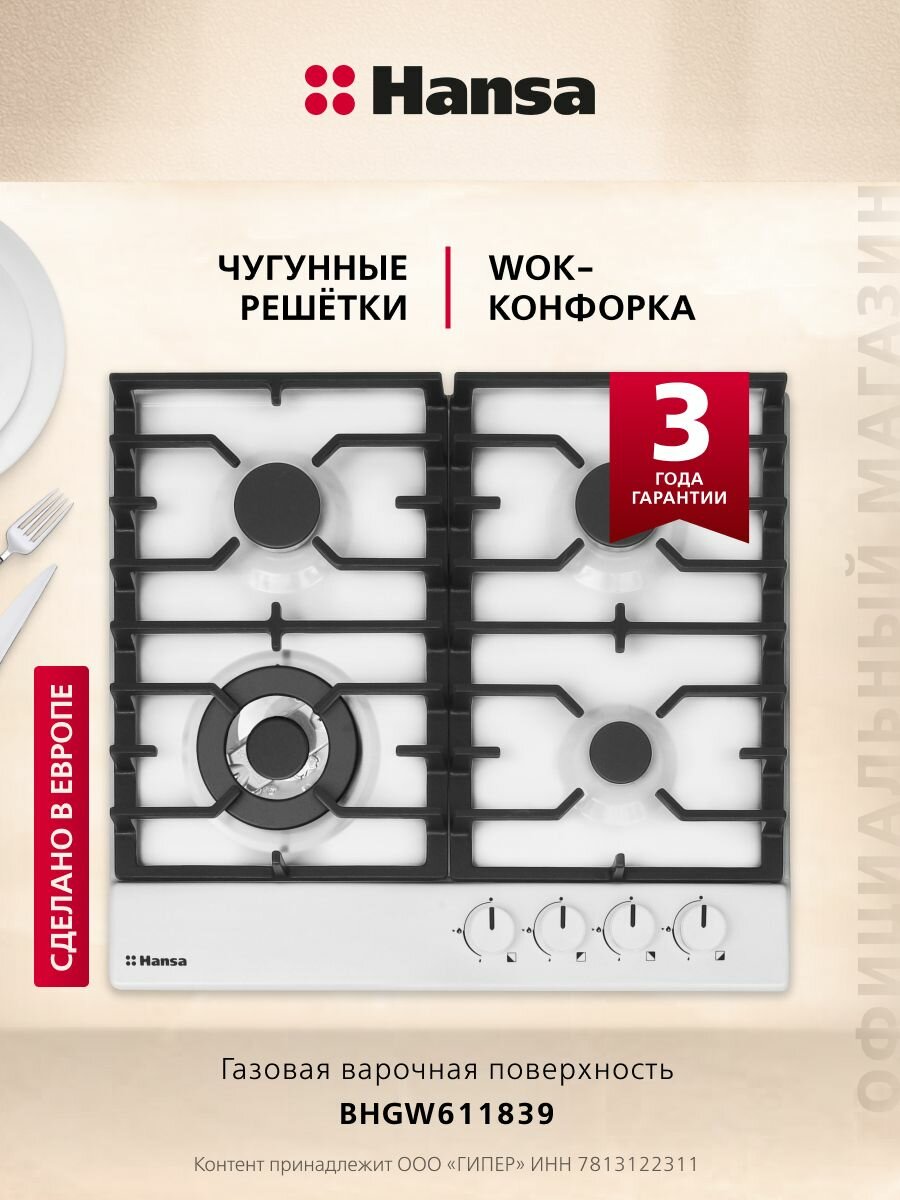 Hansa

ЧУГУННЫЕ РЕШЁТКИ

WOK-КОНФОРКА

3 ГОДА ГАРАНТИИ

СДЕЛАНО В ЕВРОПЕ

ОФИЦИАЛЬНЫЙ МАГАЗИН

Hansa

Газовая варочная поверхность
BHGW611839

Контент принадлежит ООО «ГИПЕР» ИНН 7813122311