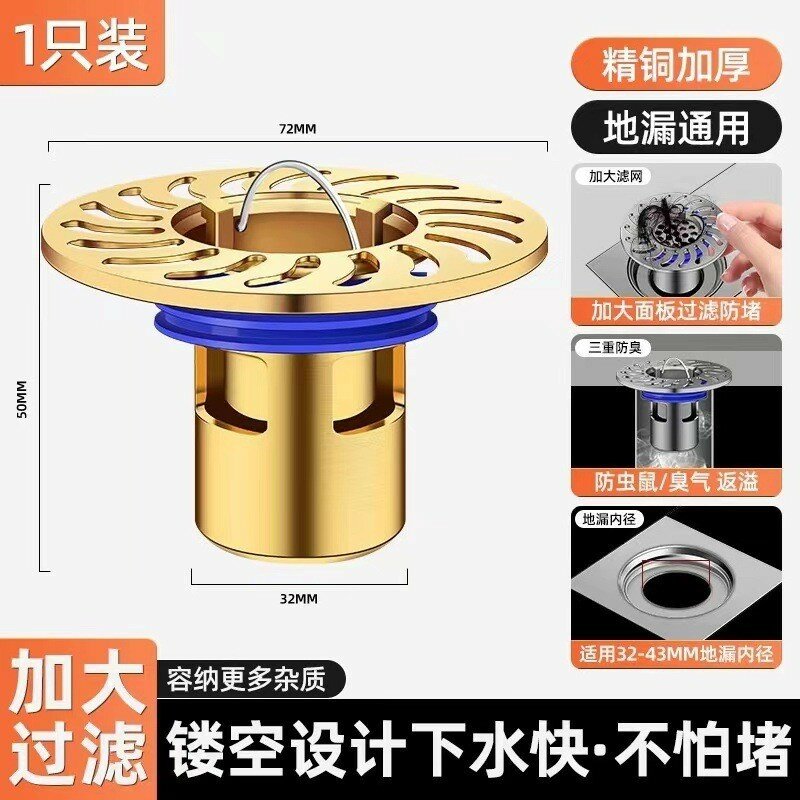 1只装

精铜加厚

地漏通用

72MM

50MM

32MM

加大滤网

加大面板过滤防堵

三重防臭

防虫鼠/臭气 返溢

地漏内径

适用32-43MM地漏内径

加大过滤

容纳更多杂质

镂空设计下水快·不怕堵