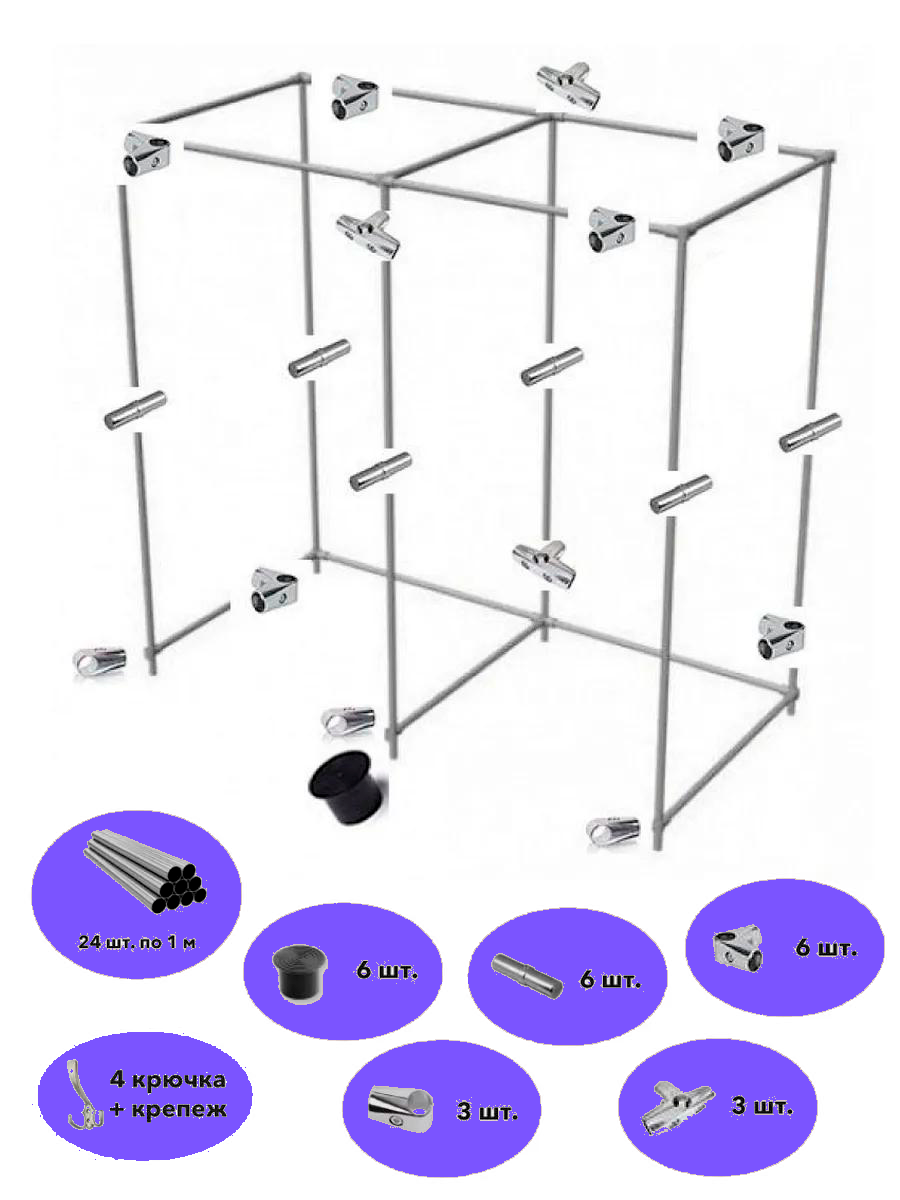 24 шт. по 1 м

6 шт.

6 шт.

6 шт.

4 крючка + крепеж

3 шт.

3 шт.