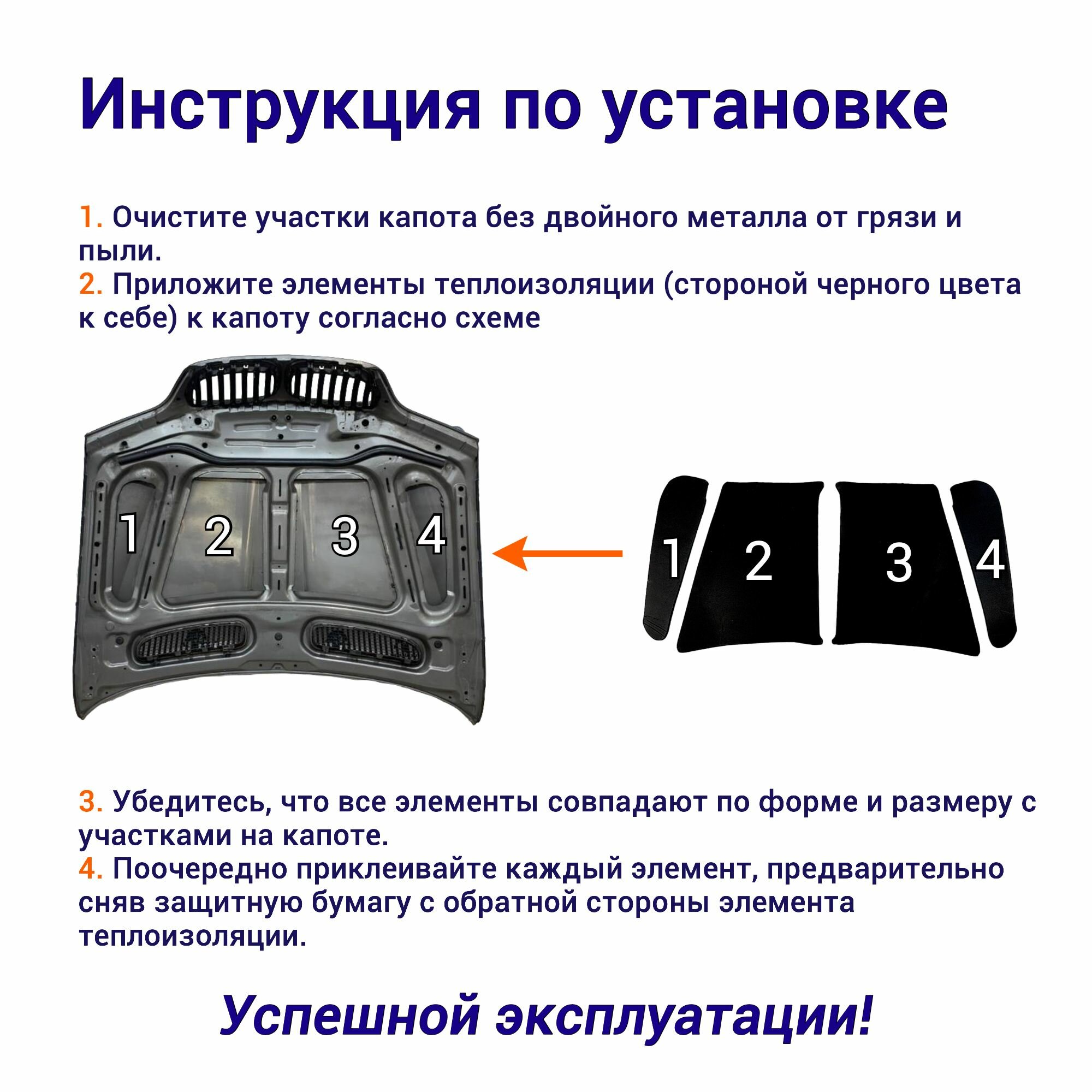 Инструкция по установке

1. Очистите участки капота без двойного металла от грязи и пыли.
2. Приложите элементы теплоизоляции (стороной черного цвета к себе) к капоту согласно схеме

1 2 3 4

1 2 3 4

3. Убедитесь, что все элементы совпадают по форме и размеру с участками на капоте.
4. Поочередно приклеивайте каждый элемент, предварительно сняв защитную бумагу с обратной стороны элемента теплоизоляции.

Успешной эксплуатации!