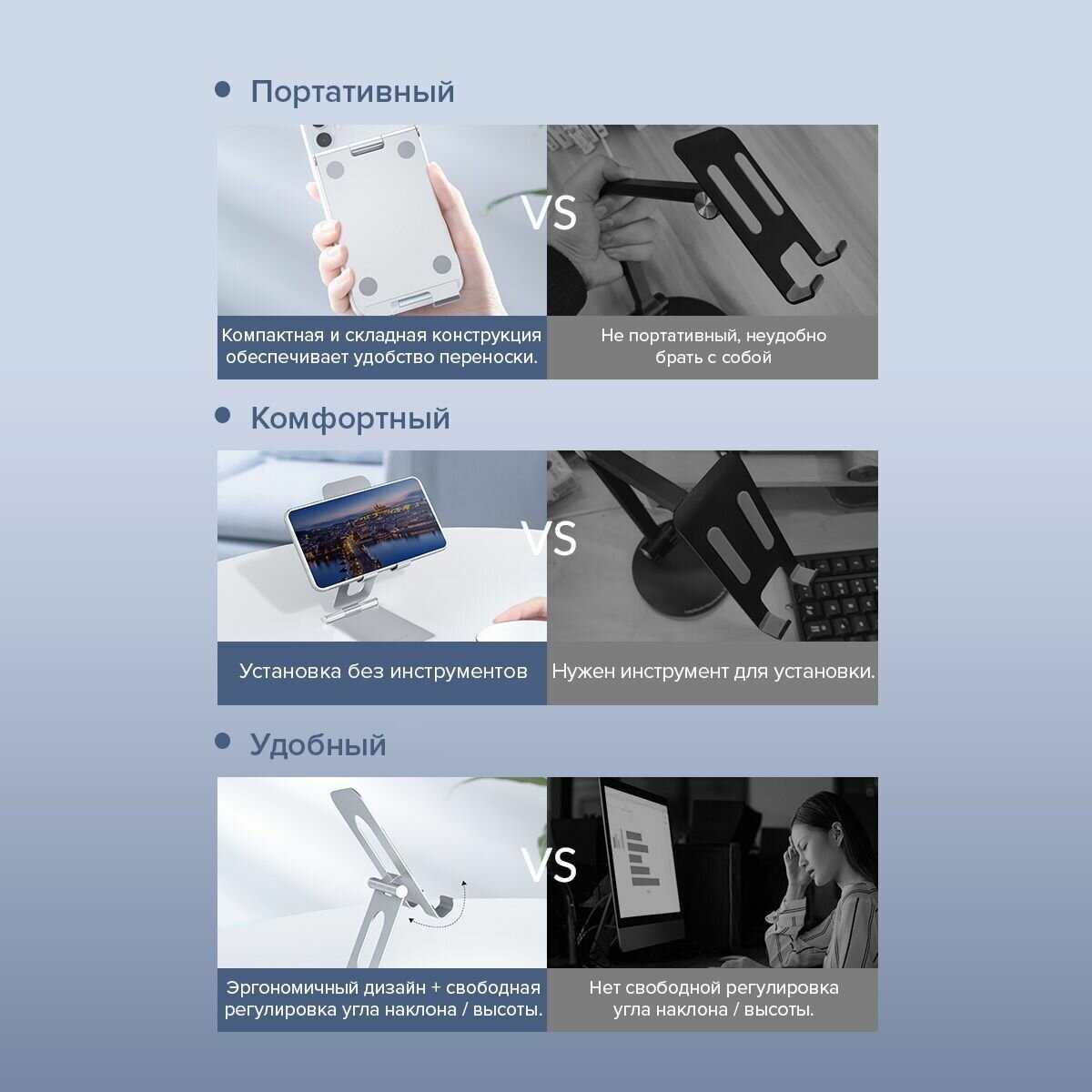 Портативный

VS

Компактная и складная конструкция обеспечивает удобство переноски.

Не портативный, неудобно брать с собой

Комфортный

VS

Установка без инструментов

Нужен инструмент для установки.

Удобный

VS

Эргономичный дизайн + свободная регулировка угла наклона / высоты.

Нет свободной регулировка угла наклона / высоты.