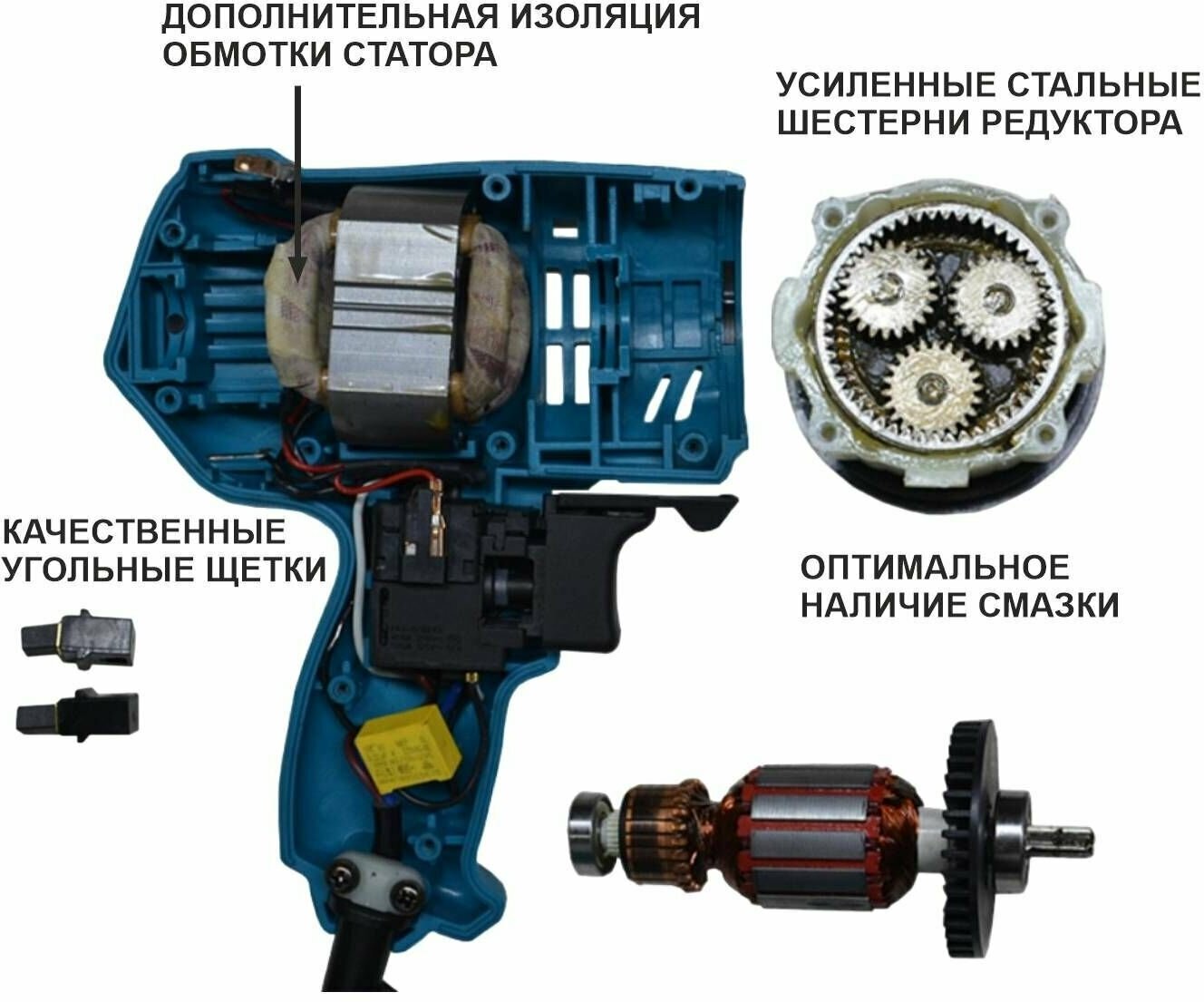 ДОПОЛНИТЕЛЬНАЯ ИЗОЛЯЦИЯ ОБМОТКИ СТАТОРА

УСИЛЕННЫЕ СТАЛЬНЫЕ ШЕСТЕРНИ РЕДУКТОРА

КАЧЕСТВЕННЫЕ УГОЛЬНЫЕ ЩЕТКИ

ОПТИМАЛЬНОЕ НАЛИЧИЕ СМАЗКИ