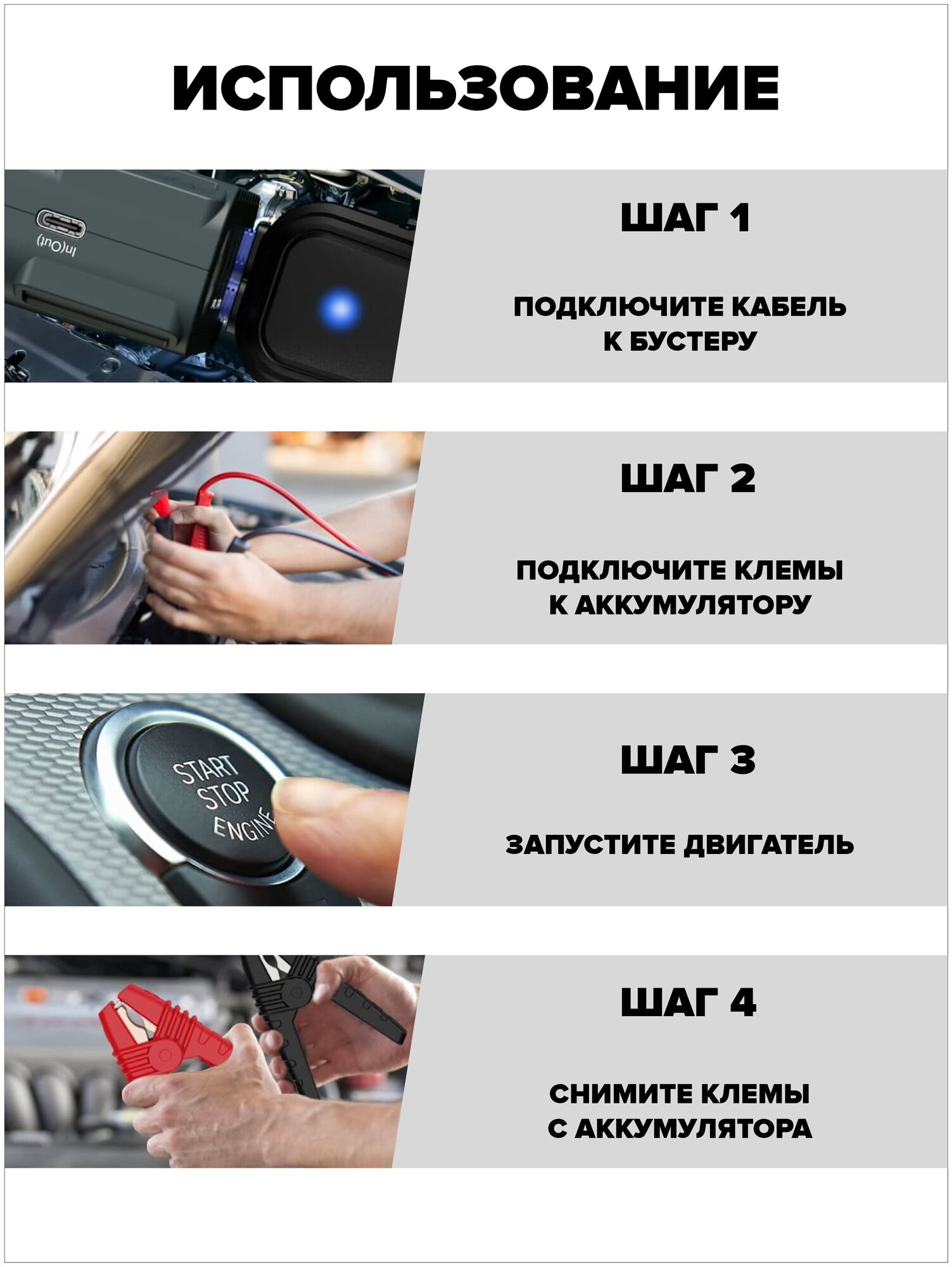 ИСПОЛЬЗОВАНИЕ

In(Out)

ШАГ 1

ПОДКЛЮЧИТЕ КАБЕЛЬ К БУСТЕРУ

ШАГ 2

ПОДКЛЮЧИТЕ КЛЕМЫ К АККУМУЛЯТОРУ

START STOP ENGINE

ШАГ 3

ЗАПУСТИТЕ ДВИГАТЕЛЬ

ШАГ 4

СНИМИТЕ КЛЕМЫ С АККУМУЛЯТОРА