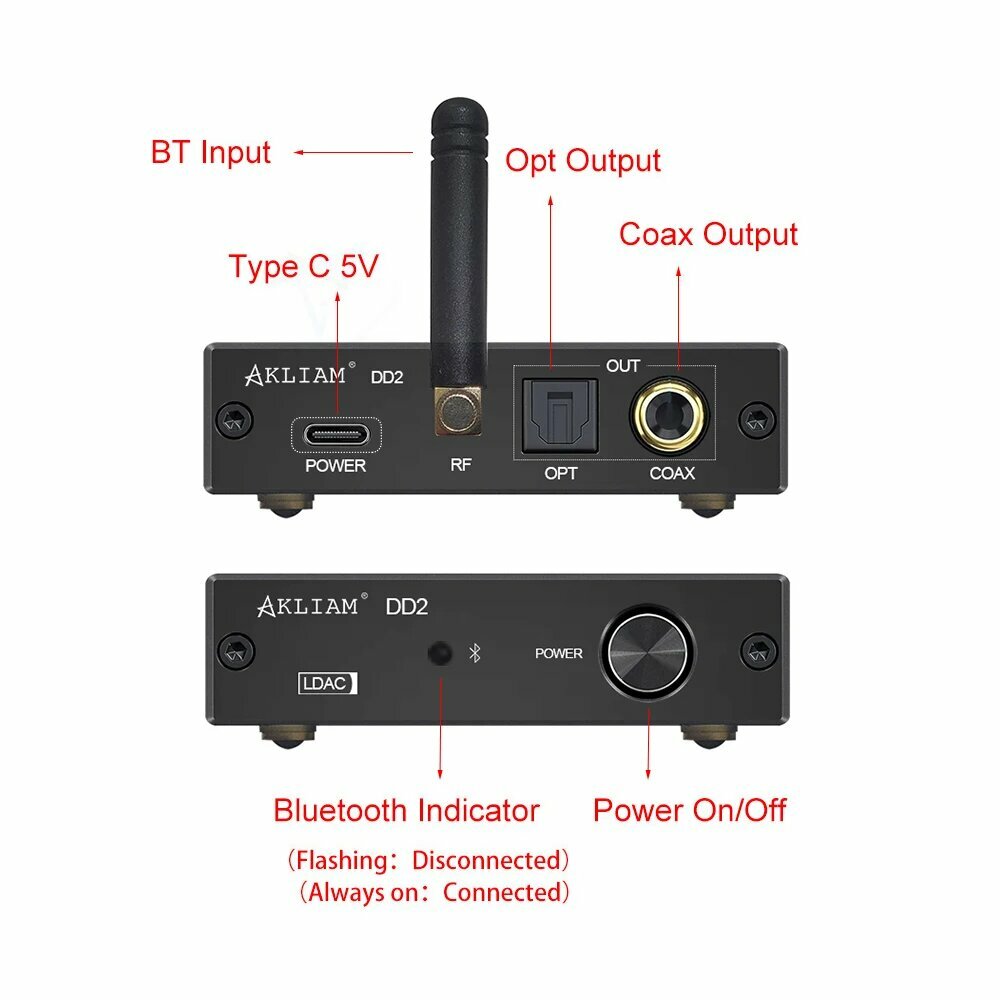 BT Input

Opt Output

Coax Output

Type C 5V

AKLIAM® DD2

OUT

POWER

RF

OPT

COAX

AKLIAM® DD2

POWER

LDAC

Bluetooth Indicator

Power On/Off

（Flashing：Disconnected）
（Always on：Connected）