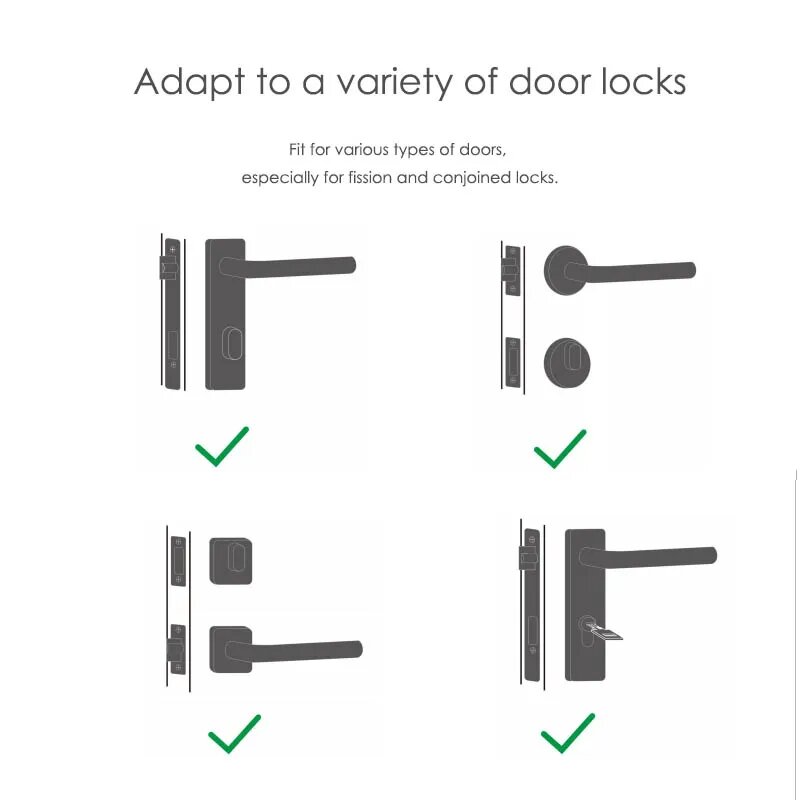 Adapt to a variety of door locks

Fit for various types of doors,
especially for fission and conjoined locks.