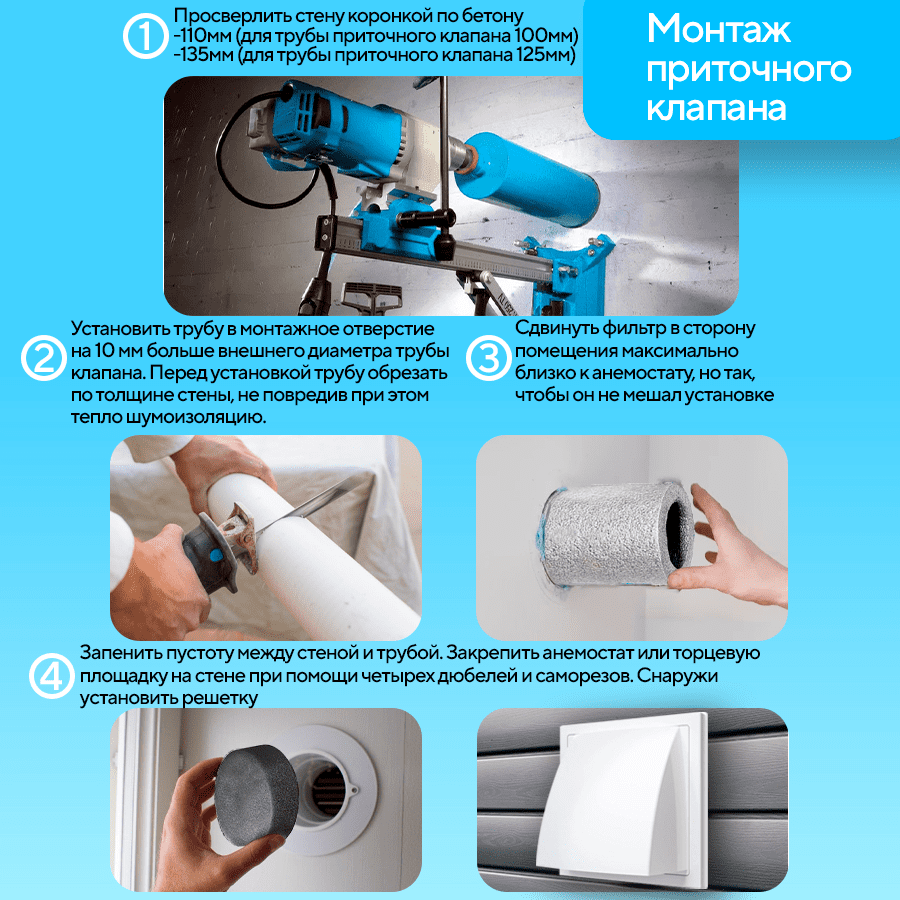 Монтаж приточного клапана

1 Просверлить стену коронкой по бетону
-110мм (для трубы приточного клапана 100мм)
-135мм (для трубы приточного клапана 125мм)

2 Установить трубу в монтажное отверстие на 10 мм больше внешнего диаметра трубы клапана. Перед установкой трубу обрезать по толщине стены, не повредив при этом тепло шумоизоляцию.

3 Сдвинуть фильтр в сторону помещения максимально близко к анемостату, но так, чтобы он не мешал установке

4 Запенить пустоту между стеной и трубой. Закрепить анемостат или торцевую площадку на стене при помощи четырех дюбелей и саморезов. Снаружи установить решетку