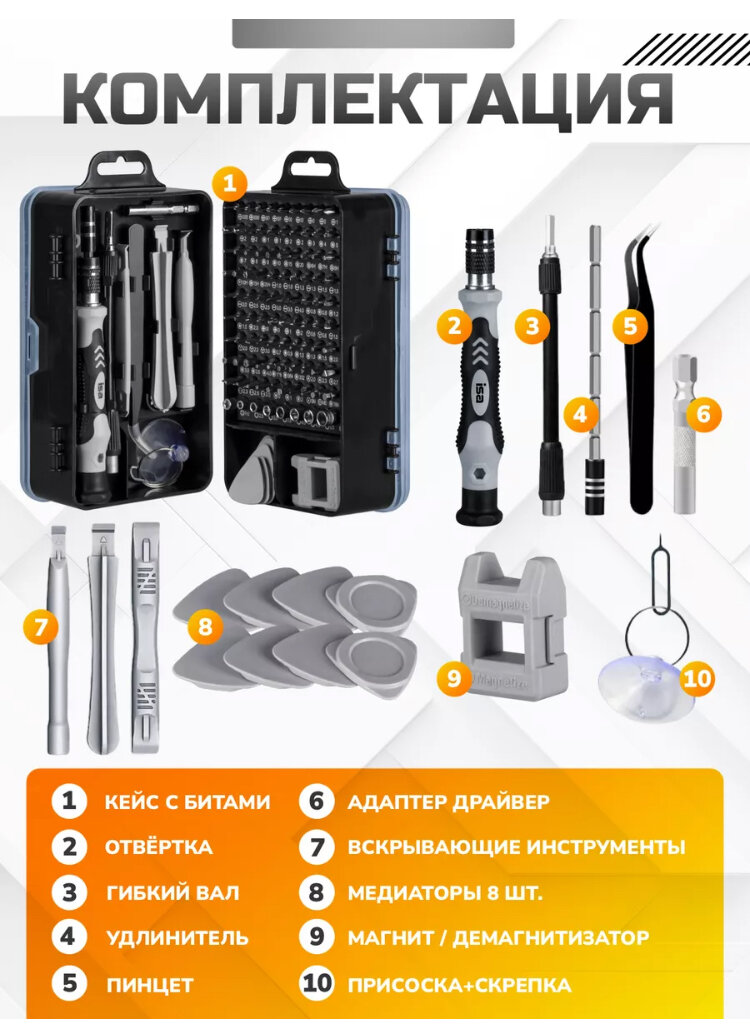 КОМПЛЕКТАЦИЯ

1
isa
2
isa
3
4
5
6
7
8
Demagnetize
Magnetize
9
10

1 КЕЙС С БИТАМИ
2 ОТВЁРТКА
3 ГИБКИЙ ВАЛ
4 УДЛИНИТЕЛЬ
5 ПИНЦЕТ
6 АДАПТЕР ДРАЙВЕР
7 ВСКРЫВАЮЩИЕ ИНСТРУМЕНТЫ
8 МЕДИАТОРЫ 8 ШТ.
9 МАГНИТ / ДЕМАГНИТИЗАТОР
10 ПРИСОСКА+СКРЕПКА