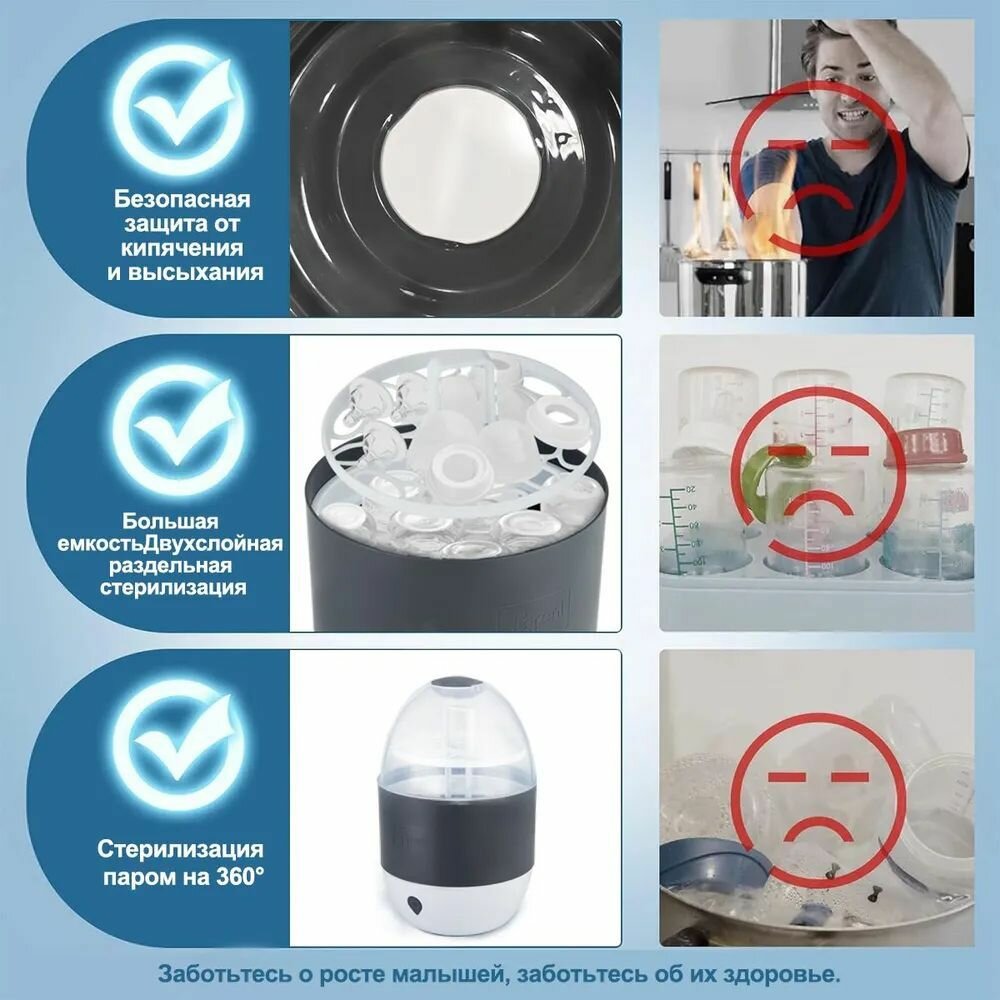 Безопасная защита от кипячения и высыхания

Большая емкостьДвухслойная раздельная стерилизация

Стерилизация паром на 360°

Заботьтесь о росте малышей, заботьтесь об их здоровье.