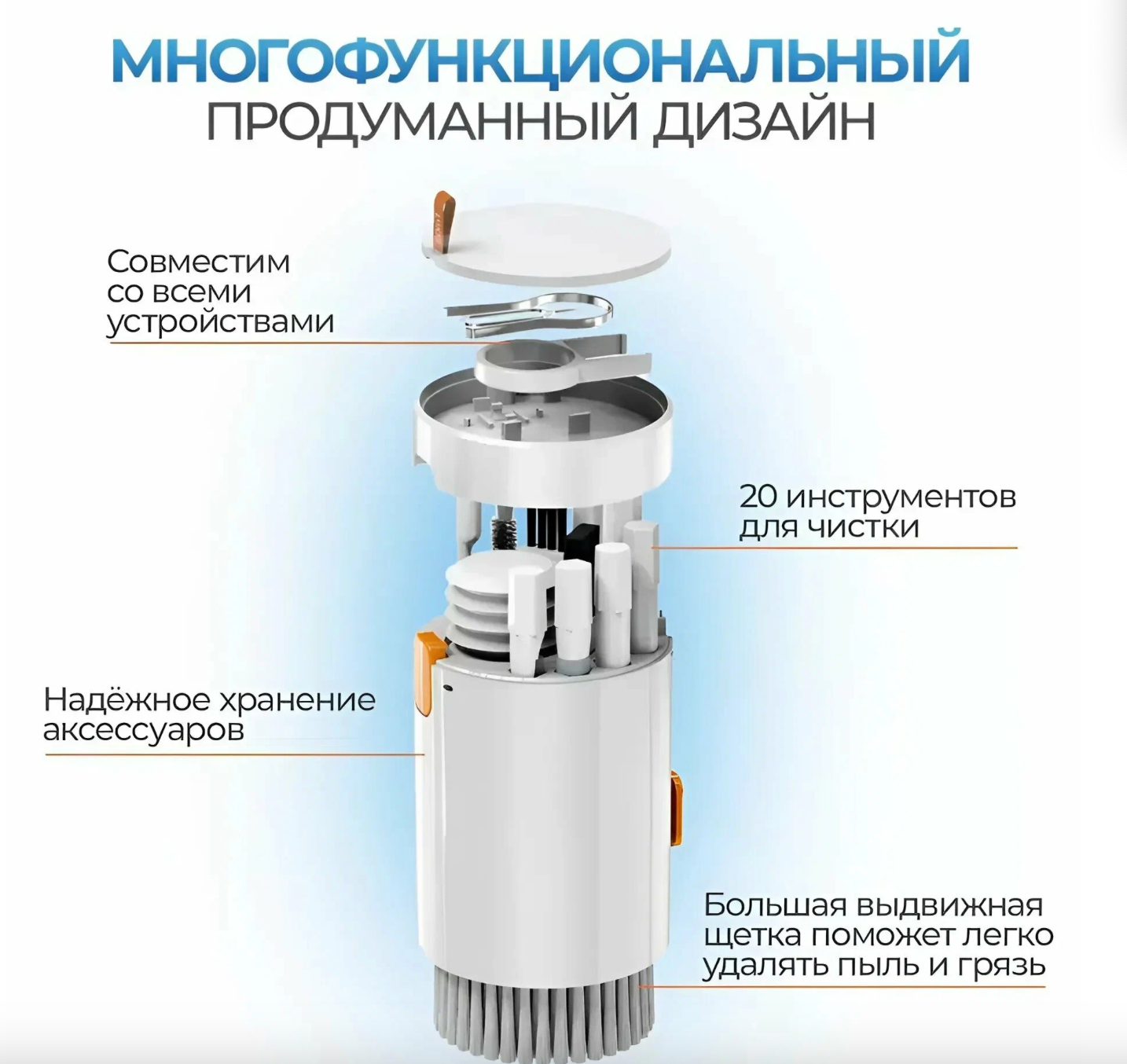 МНОГОФУНКЦИОНАЛЬНЫЙ
ПРОДУМАННЫЙ ДИЗАЙН

Совместим со всеми устройствами

20 инструментов для чистки

Надёжное хранение аксессуаров

Большая выдвижная щетка поможет легко удалять пыль и грязь