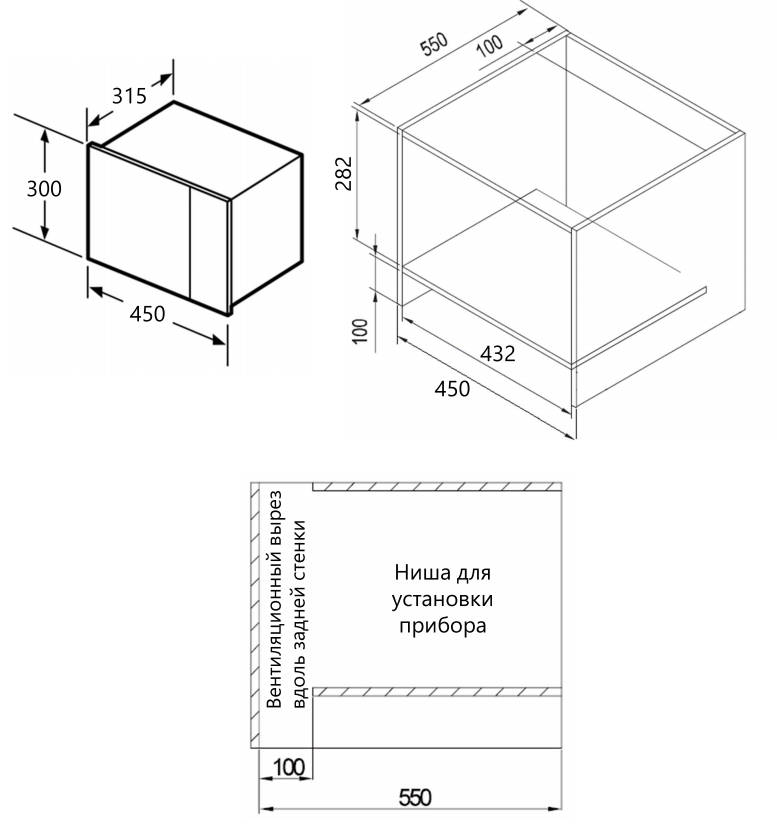 315
300
450
550
100
282
100
432
450
Вентиляционный вырез вдоль задней стенки
Ниша для установки прибора
100
550