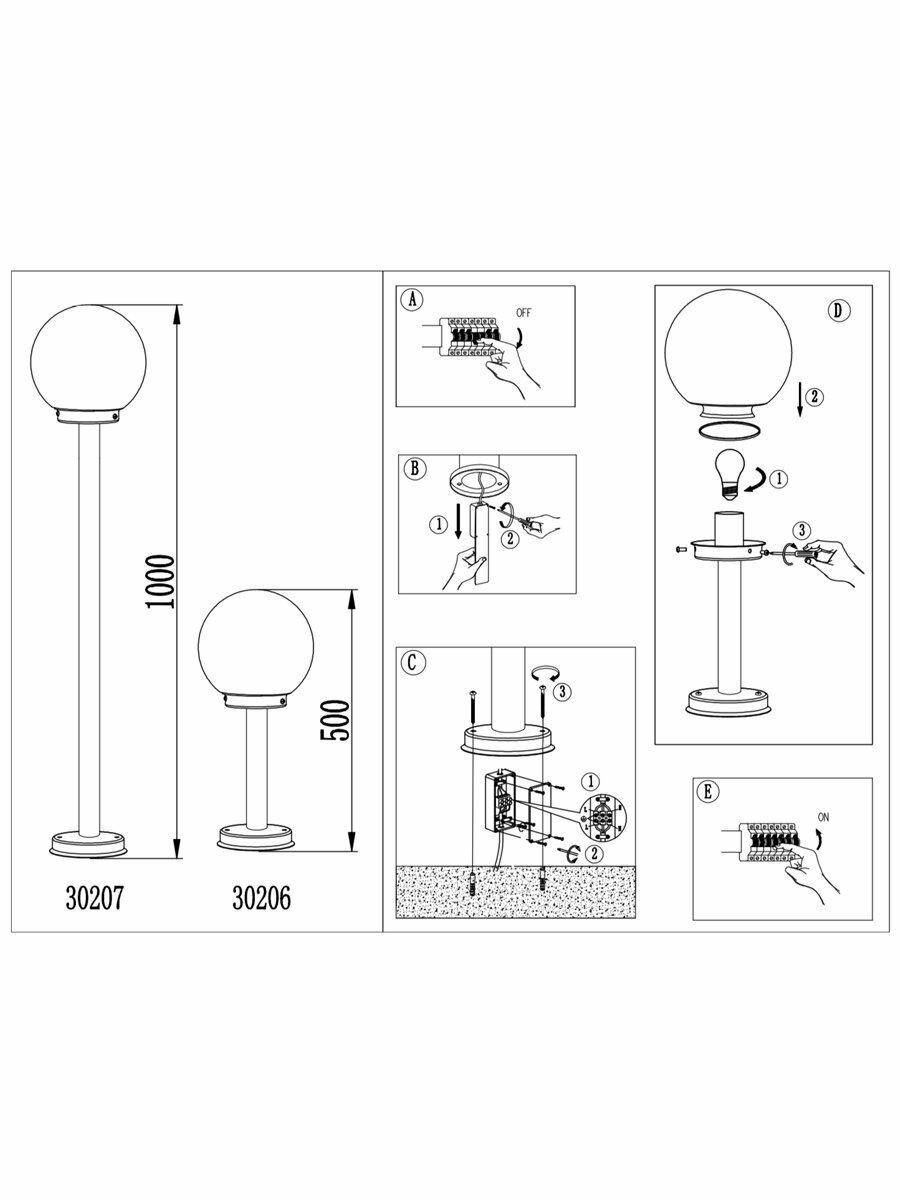 1000

500

30207

30206

A

OFF

B

1

2

C

3

1

2

D

2

1

3

E

ON