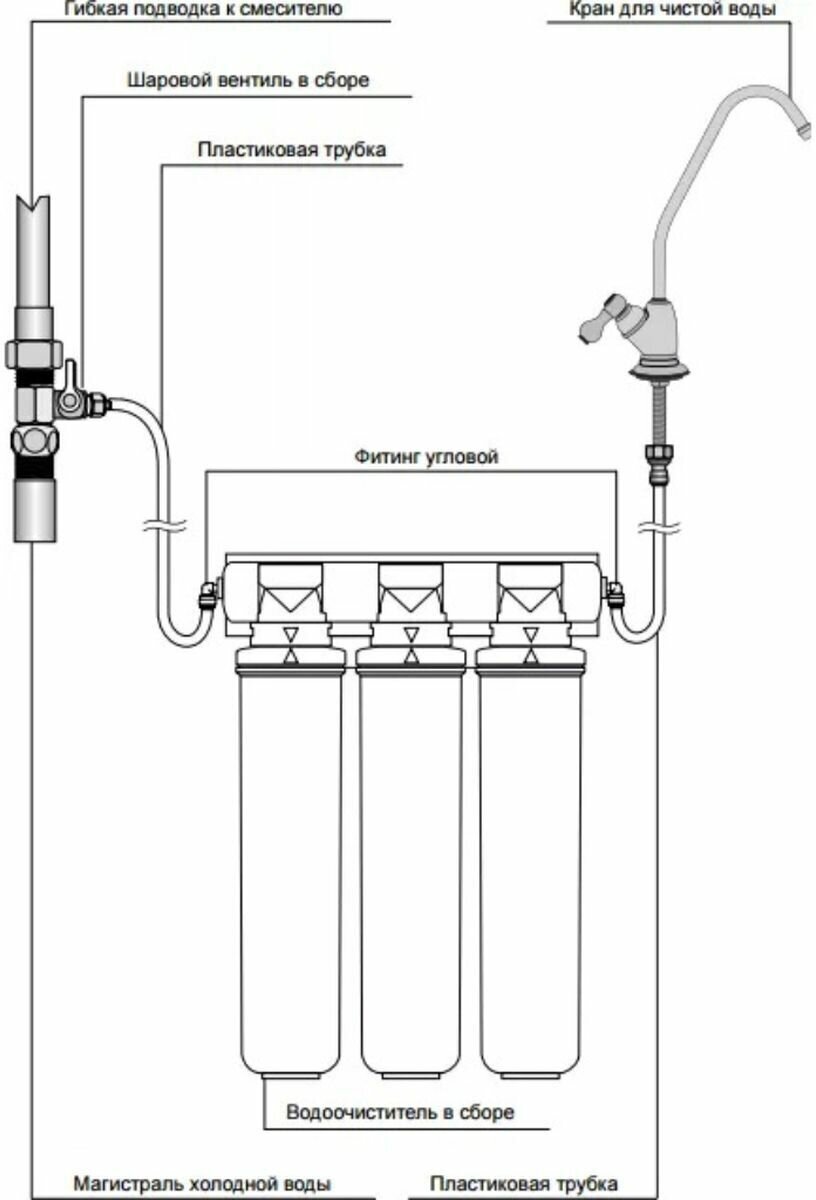 Гибкая подводка к смесителю

Кран для чистой воды

Шаровой вентиль в сборе

Пластиковая трубка

Фитинг угловой

Водоочиститель в сборе

Магистраль холодной воды

Пластиковая трубка