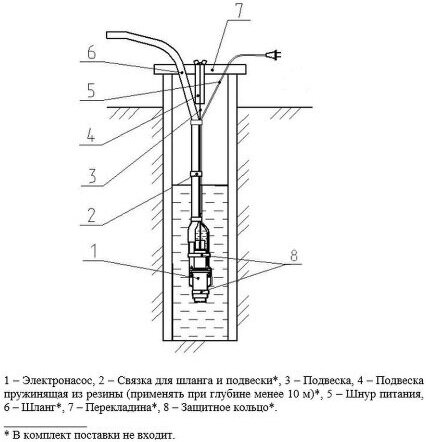 7
6
5
4
3
2
1
8

1 – Электронасос, 2 – Связка для шланга и подвески*, 3 – Подвеска, 4 – Подвеска пружинящая из резины (применять при глубине менее 10 м)*, 5 – Шнур питания, 6 – Шланг*, 7 – Перекладина*, 8 – Защитное кольцо*.

* В комплект поставки не входит.