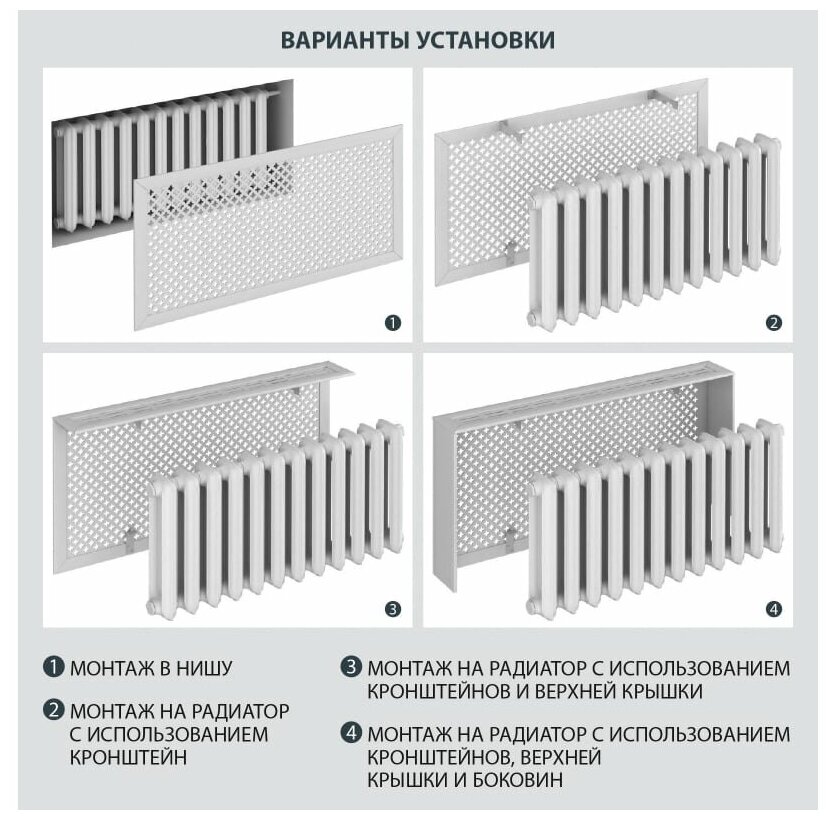 ВАРИАНТЫ УСТАНОВКИ

1

2

3

4

1 МОНТАЖ В НИШУ

2 МОНТАЖ НА РАДИАТОР С ИСПОЛЬЗОВАНИЕМ КРОНШТЕЙН

3 МОНТАЖ НА РАДИАТОР С ИСПОЛЬЗОВАНИЕМ КРОНШТЕЙНОВ И ВЕРХНЕЙ КРЫШКИ

4 МОНТАЖ НА РАДИАТОР С ИСПОЛЬЗОВАНИЕМ КРОНШТЕЙНОВ, ВЕРХНЕЙ КРЫШКИ И БОКОВИН