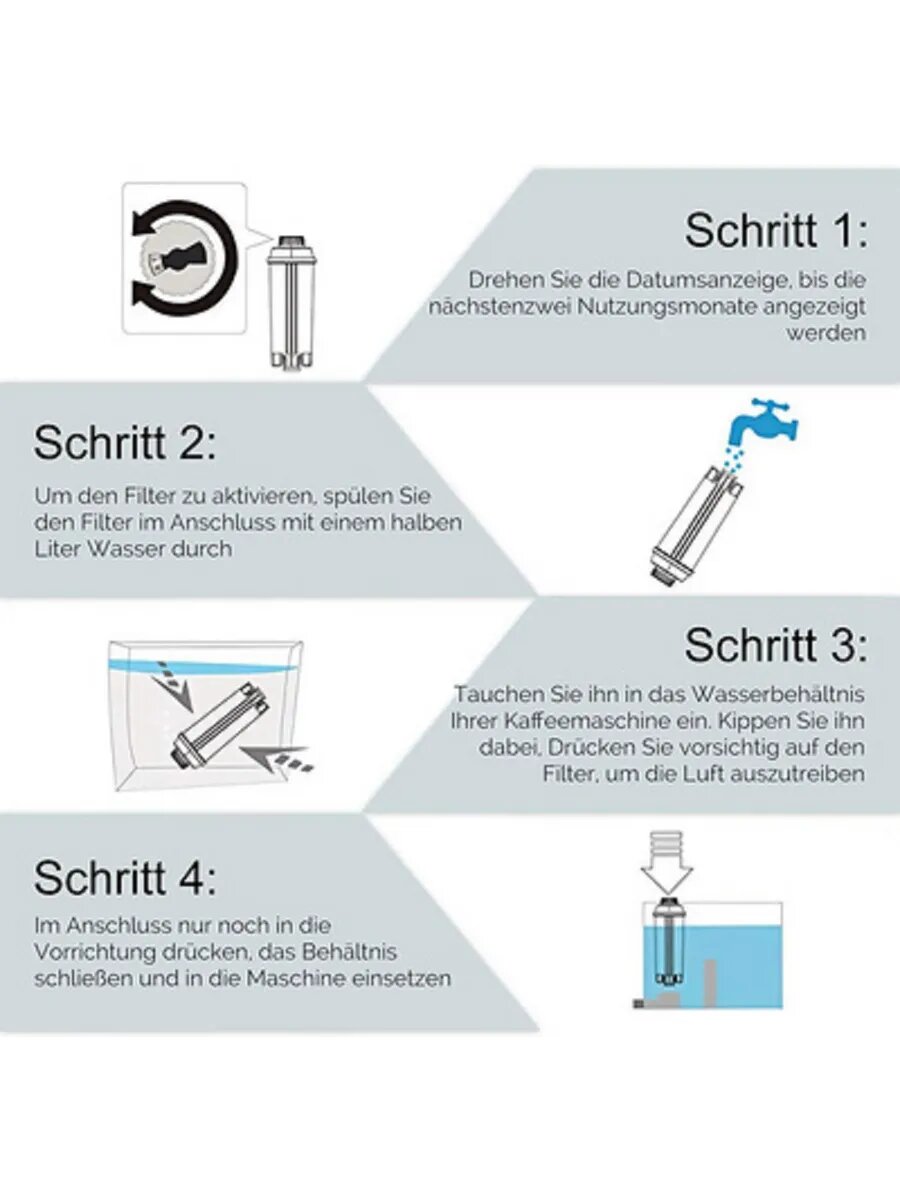 Schritt 1:

Drehen Sie die Datumsanzeige, bis die nächstenzwei Nutzungsmonate angezeigt werden

Schritt 2:

Um den Filter zu aktivieren, spülen Sie den Filter im Anschluss mit einem halben Liter Wasser durch

Schritt 3:

Tauchen Sie ihn in das Wasserbehältnis Ihrer Kaffeemaschine ein. Kippen Sie ihn dabei. Drücken Sie vorsichtig auf den Filter, um die Luft auszutreiben

Schritt 4:

Im Anschluss nur noch in die Vorrichtung drücken, das Behältnis schließen und in die Maschine einsetzen