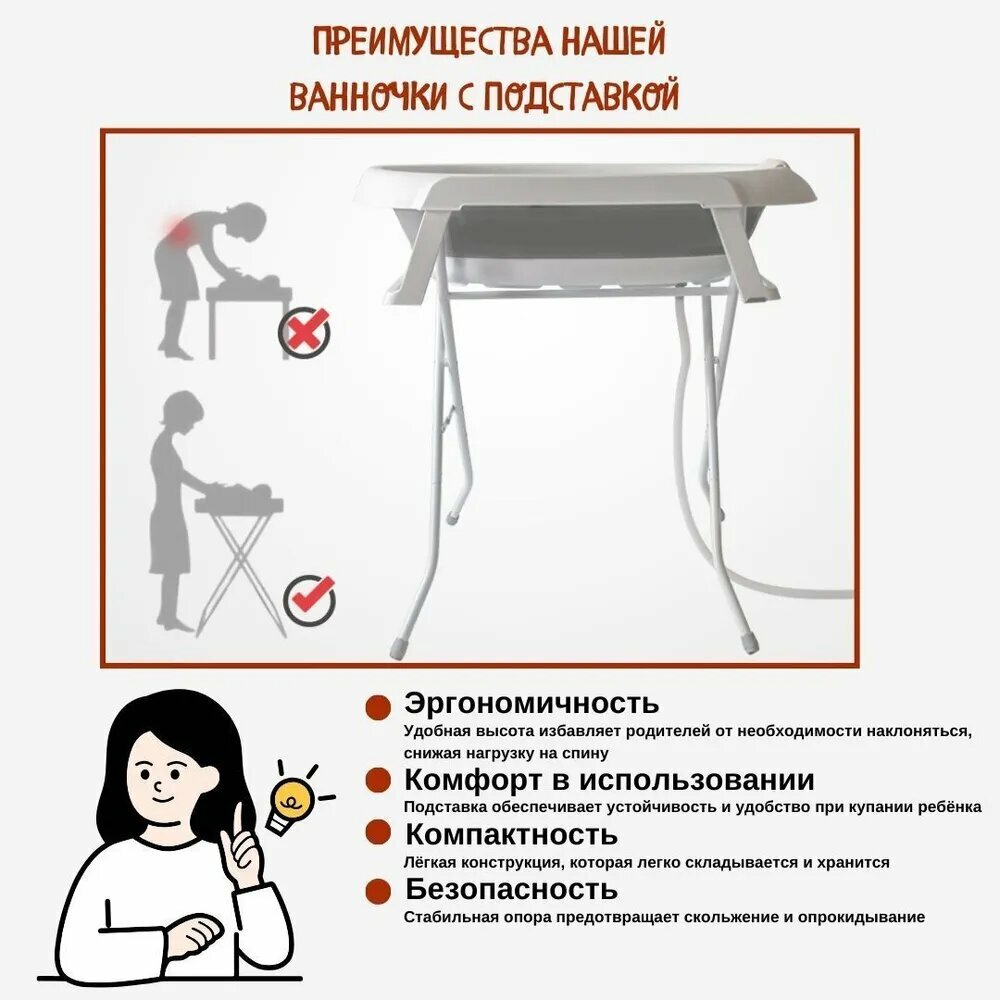 ПРЕИМУЩЕСТВА НАШЕЙ ВАННОЧКИ С ПОДСТАВКОЙ

Эргономичность
Удобная высота избавляет родителей от необходимости наклоняться, снижая нагрузку на спину

Комфорт в использовании
Подставка обеспечивает устойчивость и удобство при купании ребёнка

Компактность
Лёгкая конструкция, которая легко складывается и хранится

Безопасность
Стабильная опора предотвращает скольжение и опрокидывание