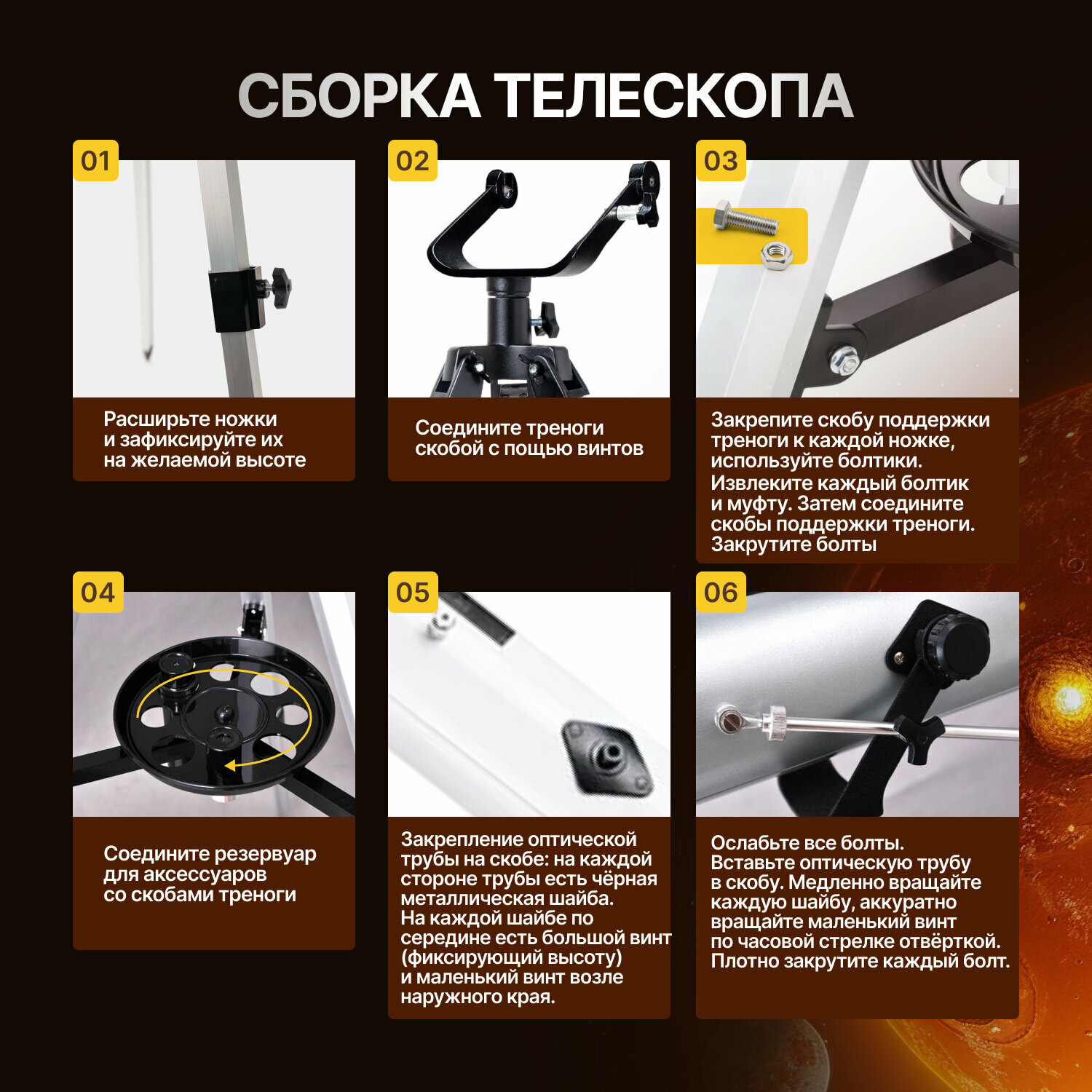 СБОРКА ТЕЛЕСКОПА

01

Расширьте ножки
и зафиксируйте их
на желаемой высоте

02

Соедините треноги
скобой с пощью винтов

03

Закрепите скобу поддержки
треноги к каждой ножке,
используйте болтики.
Извлеките каждый болтик
и муфту. Затем соедините
скобы поддержки треноги.
Закрутите болты

04

Соедините резервуар
для аксессуаров
со скобами треноги

05

Закрепление оптической
трубы на скобе: на каждой
стороне трубы есть чёрная
металлическая шайба.
На каждой шайбе по
середине есть большой винт
(фиксирующий высоту)
и маленький винт возле
наружного края.

06

Ослабьте все болты.
Вставьте оптическую трубу
в скобу. Медленно вращайте
каждую шайбу, аккуратно
вращайте маленький винт
по часовой стрелке отвёрткой.
Плотно закрутите каждый болт.