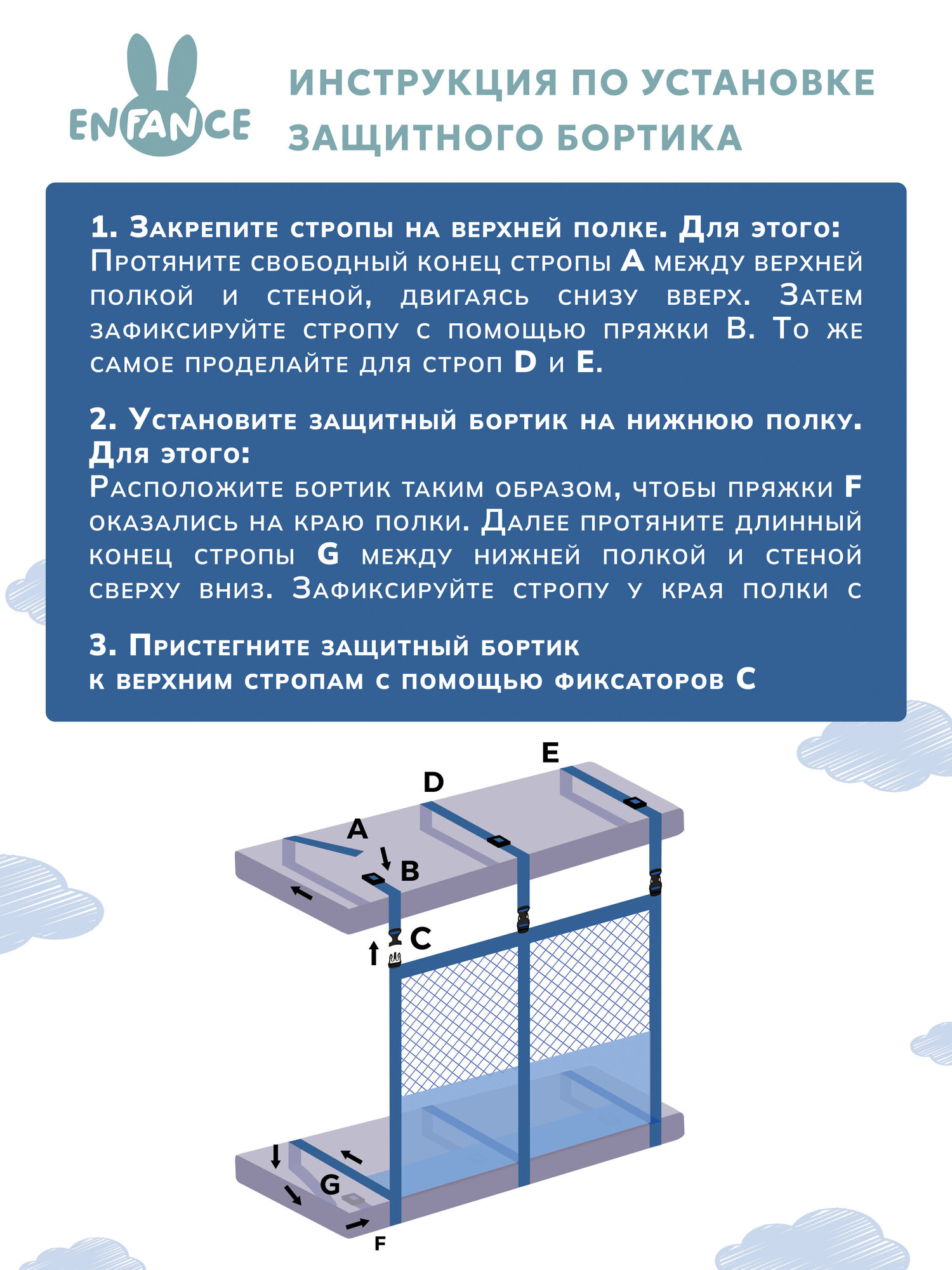 ENFANCE

ИНСТРУКЦИЯ ПО УСТАНОВКЕ ЗАЩИТНОГО БОРТИКА

1. Закрепите стропы на верхней полке. Для этого:
Протяните свободный конец стропы A между верхней полкой и стеной, двигаясь снизу вверх. Затем зафиксируйте стропу с помощью пряжки B. То же самое проделайте для строп D и E.

2. Установите защитный бортик на нижнюю полку. Для этого:
Расположите бортик таким образом, чтобы пряжки F оказались на краю полки. Далее протяните длинный конец стропы G между нижней полкой и стеной сверху вниз. Зафиксируйте стропу у края полки с

3. Пристегните защитный бортик к верхним стропам с помощью фиксаторов C

E
D
A
B
C
G
F