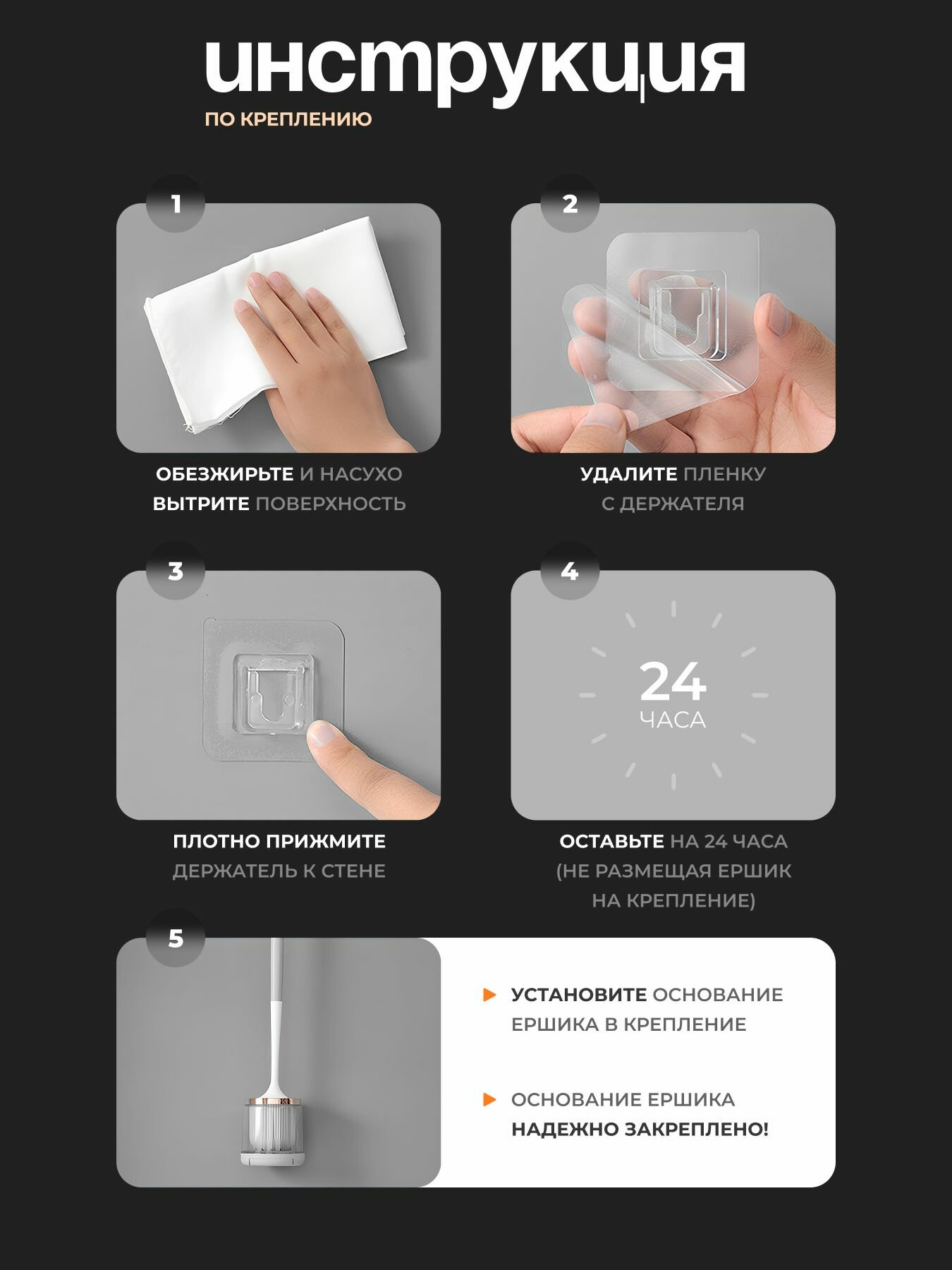 инструкция

ПО КРЕПЛЕНИЮ

1

ОБЕЗЖИРЬТЕ И НАСУХО ВЫТРИТЕ ПОВЕРХНОСТЬ

2

УДАЛИТЕ ПЛЕНКУ С ДЕРЖАТЕЛЯ

3

ПЛОТНО ПРИЖМИТЕ ДЕРЖАТЕЛЬ К СТЕНЕ

4

24 ЧАСА

ОСТАВЬТЕ НА 24 ЧАСА (НЕ РАЗМЕЩАЯ ЕРШИК НА КРЕПЛЕНИЕ)

5

УСТАНОВИТЕ ОСНОВАНИЕ ЕРШИКА В КРЕПЛЕНИЕ

ОСНОВАНИЕ ЕРШИКА НАДЕЖНО ЗАКРЕПЛЕНО!