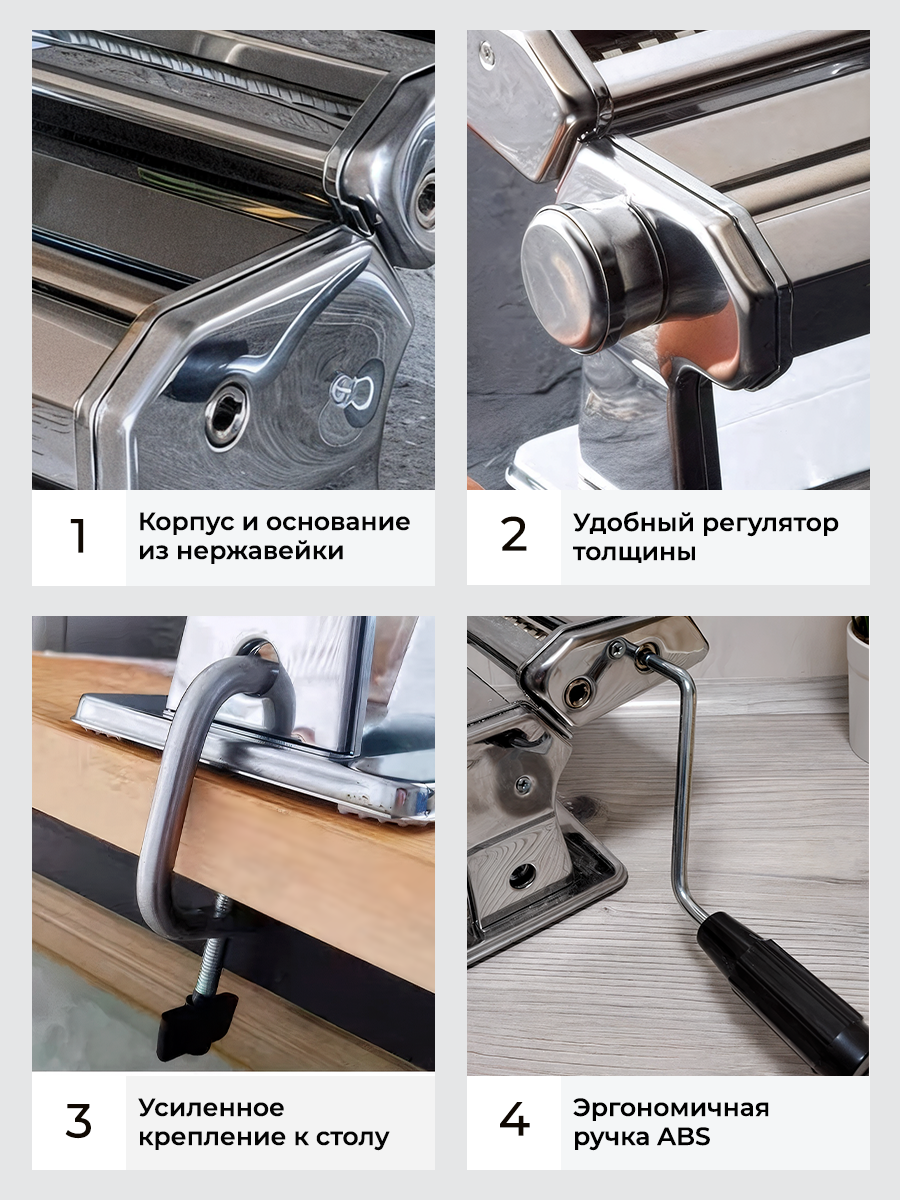 1 Корпус и основание из нержавейки

2 Удобный регулятор толщины

3 Усиленное крепление к столу

4 Эргономичная ручка ABS