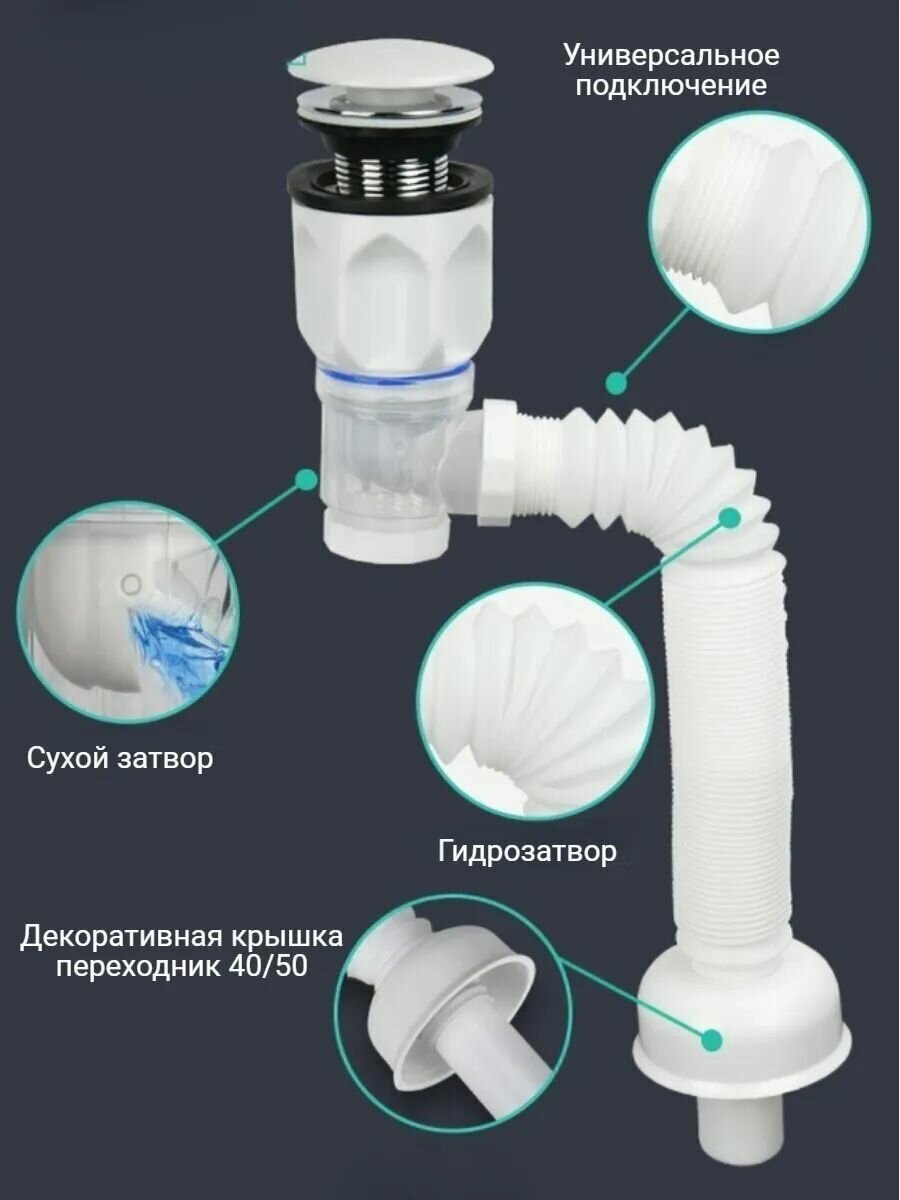 Универсальное подключение

Сухой затвор

Гидрозатвор

Декоративная крышка переходник 40/50