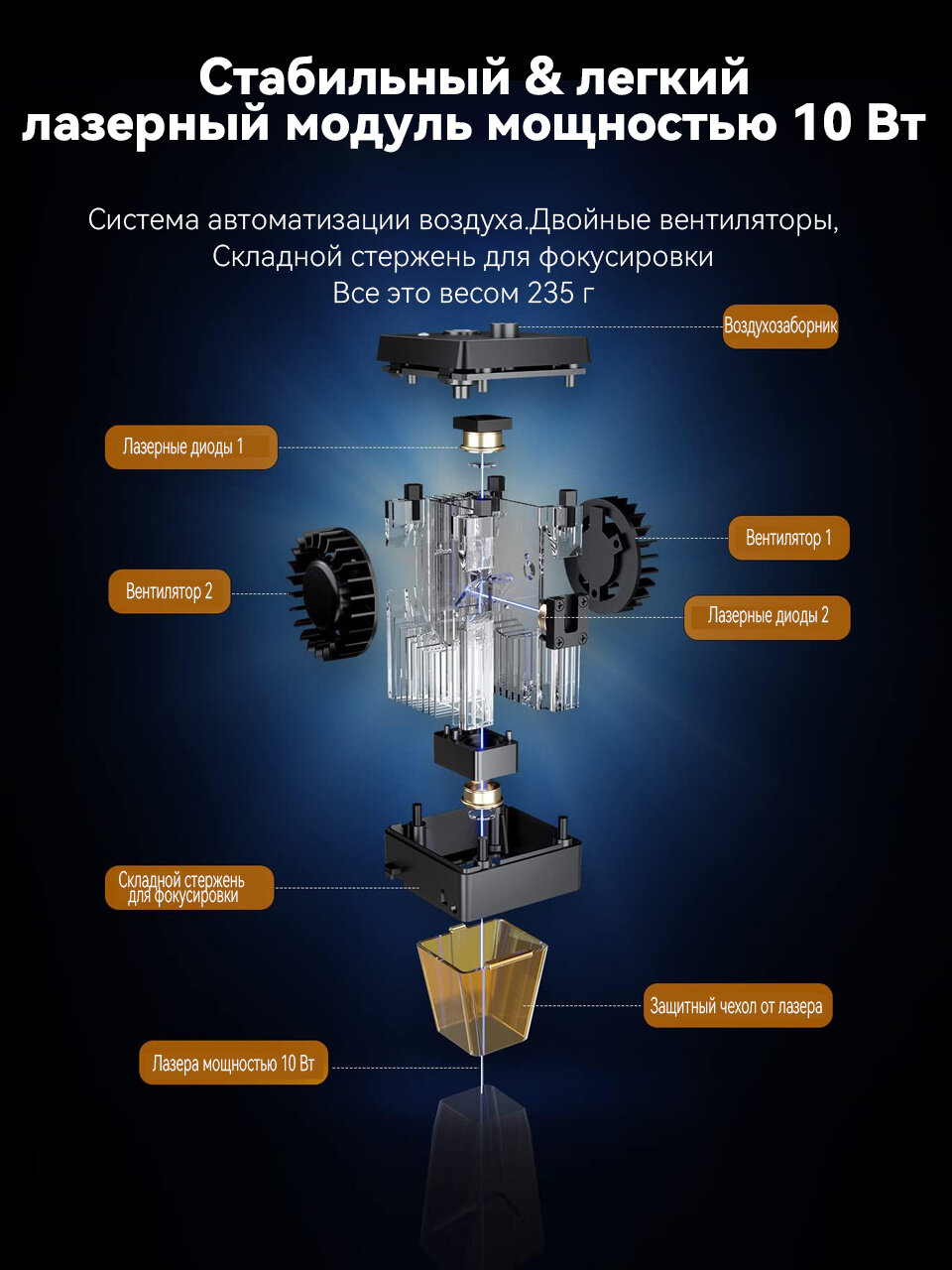 Стабильный & легкий лазерный модуль мощностью 10 Вт

Система автоматизации воздуха.Двойные вентиляторы, Складной стержень для фокусировки Все это весом 235 г

Воздухозаборник

Лазерные диоды 1

Вентилятор 1

Вентилятор 2

Лазерные диоды 2

Складной стержень для фокусировки

Защитный чехол от лазера

Лазера мощностью 10 Вт