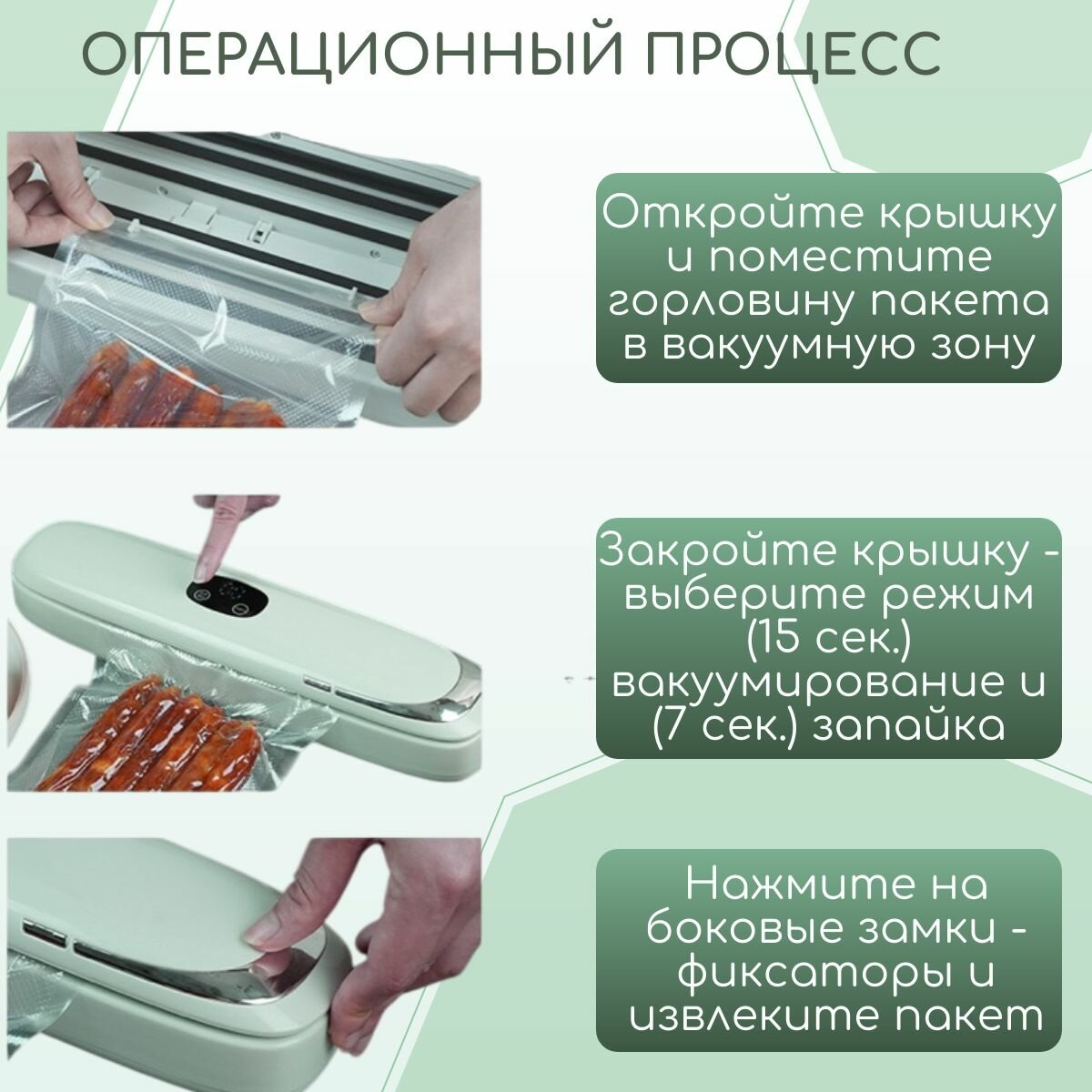 ОПЕРАЦИОННЫЙ ПРОЦЕСС

Откройте крышку и поместите горловину пакета в вакуумную зону

Закройте крышку - выберите режим (15 сек.) вакуумирование и (7 сек.) запайка

Нажмите на боковые замки - фиксаторы и извлеките пакет